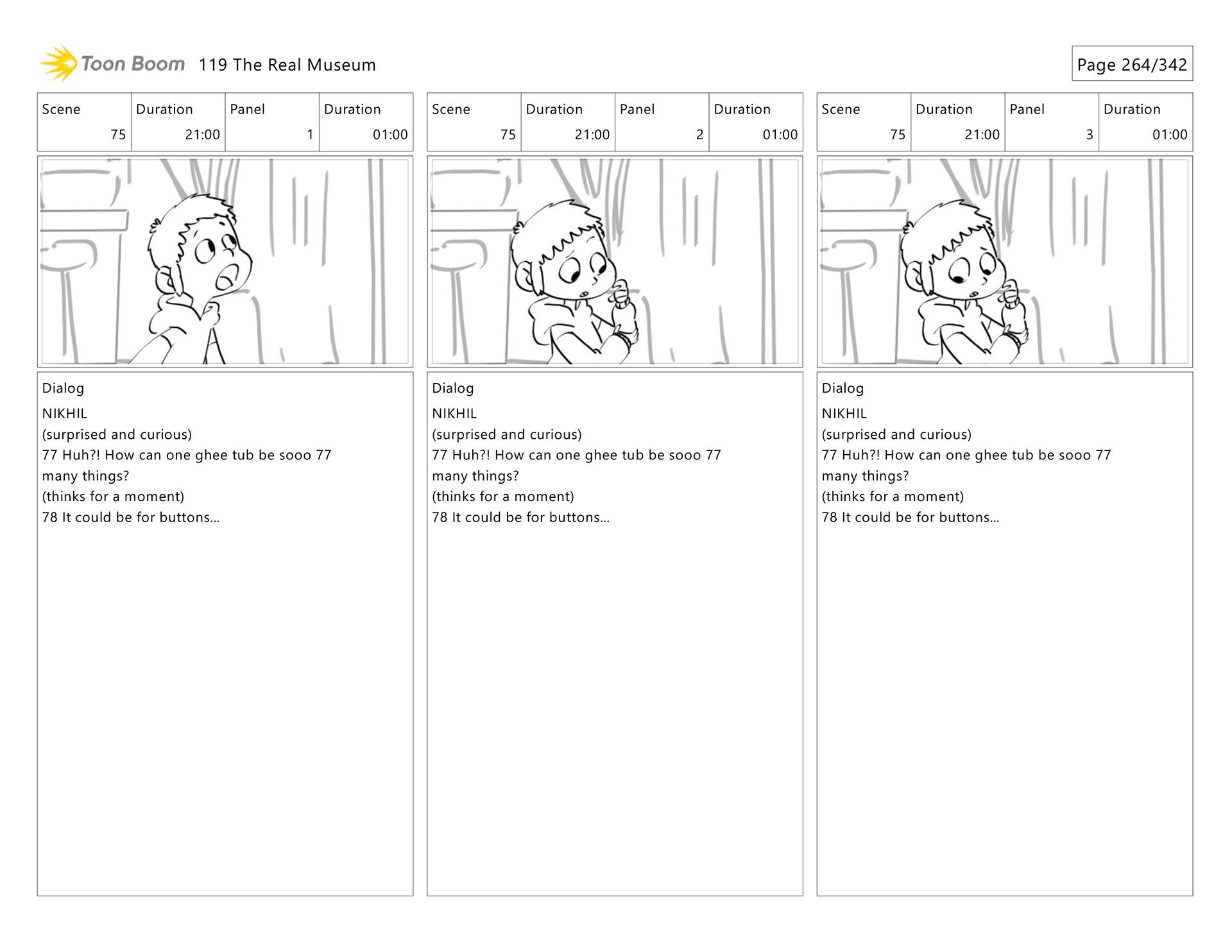 Toon Boom 119 The Real Museum

Page 264/342

| Scene | Duration | Panel | Duration |
|---|---|---|---|
| 75 | 21:00 | 1 | 01:00 |

Dialog
NIKHIL
(surprised and curious)
77 Huh?! How can one ghee tub be sooo 77 many things?
(thinks for a moment)
78 It could be for buttons...

| Scene | Duration | Panel | Duration |
|---|---|---|---|
| 75 | 21:00 | 2 | 01:00 |

Dialog
NIKHIL
(surprised and curious)
77 Huh?! How can one ghee tub be sooo 77 many things?
(thinks for a moment)
78 It could be for buttons...

| Scene | Duration | Panel | Duration |
|---|---|---|---|
| 75 | 21:00 | 3 | 01:00 |

Dialog
NIKHIL
(surprised and curious)
77 Huh?! How can one ghee tub be sooo 77 many things?
(thinks for a moment)
78 It could be for buttons...