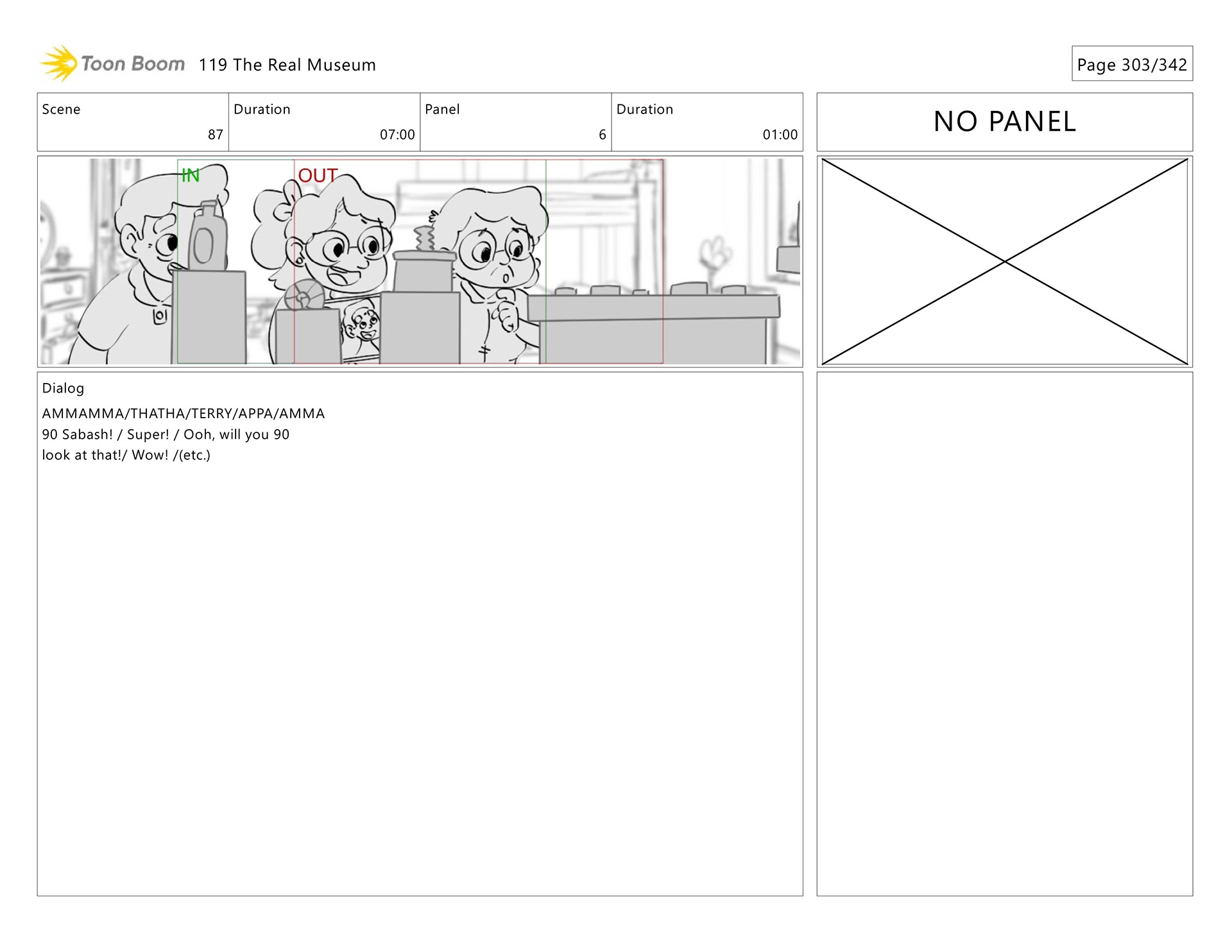 Toon Boom 119 The Real Museum

Page 303/342

| Scene | Duration | Panel | Duration |
|---|---|---|---|
| 87 | 07:00 | 6 | 01:00 |

NO PANEL

IN

OUT

Dialog

AMMAMMA/THATHA/TERRY/APPA/AMMA
90 Sabash! / Super! / Ooh, will you 90
look at that!/ Wow! /(etc.)