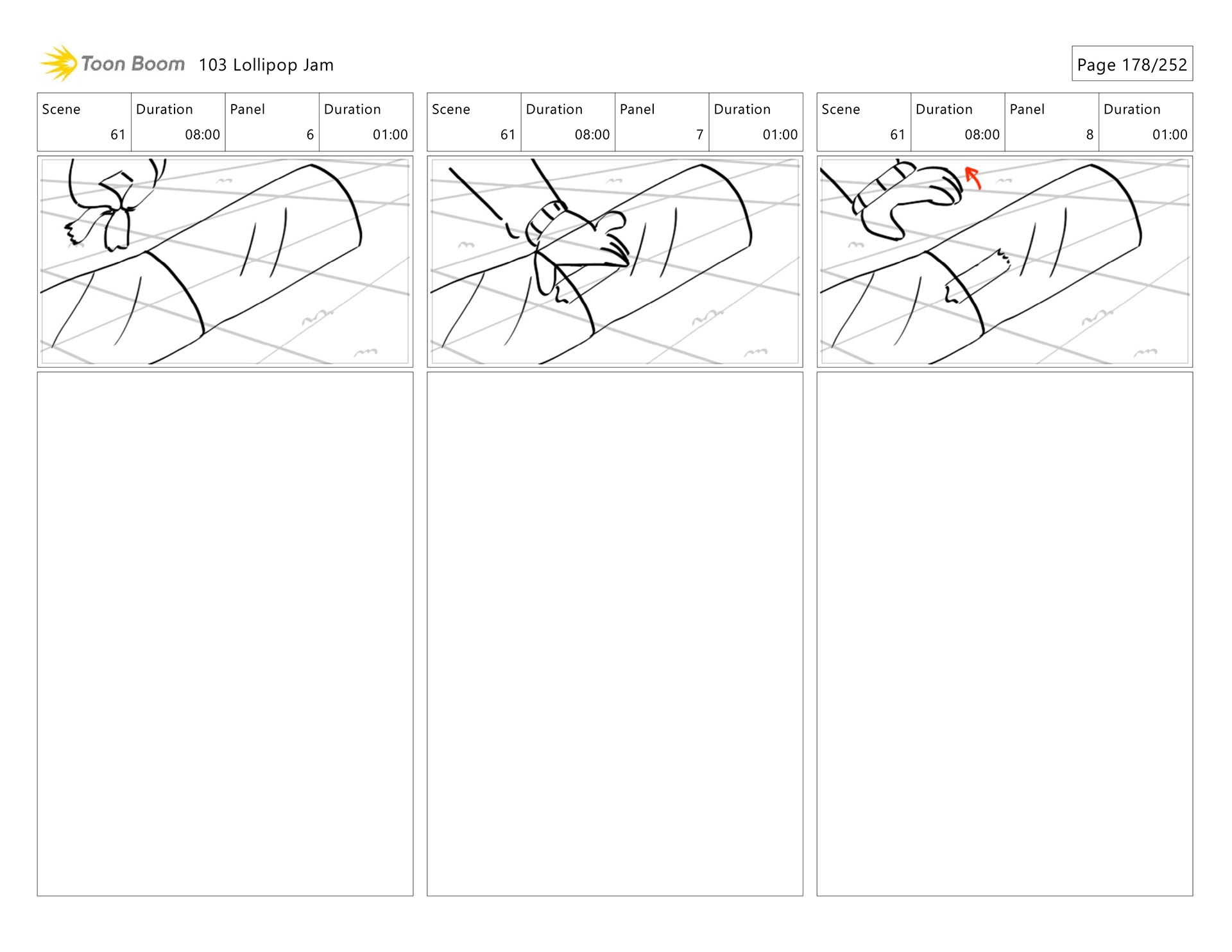 Toon Boom 103 Lollipop Jam

Page 178/252

| Scene | Duration | Panel | Duration |
|---|---|---|---|
| 61 | 08:00 | 6 | 01:00 |

| Scene | Duration | Panel | Duration |
|---|---|---|---|
| 61 | 08:00 | 7 | 01:00 |

| Scene | Duration | Panel | Duration |
|---|---|---|---|
| 61 | 08:00 | 8 | 01:00 |