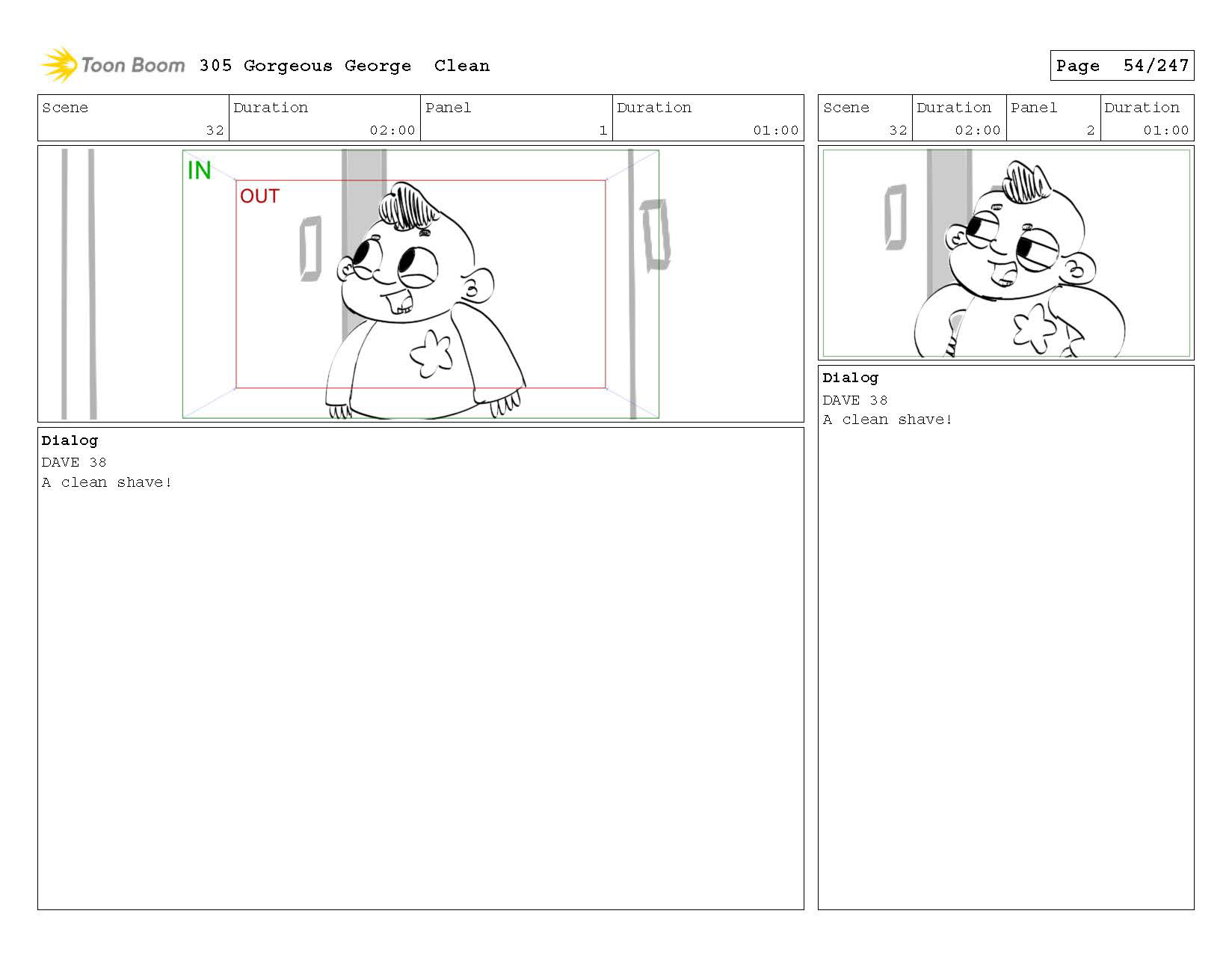 Toon Boom 305 Gorgeous George Clean

Page 54/247

| Scene | Duration | Panel | Duration |
|---|---|---|---|
| 32 | 02:00 | 1 | 01:00 |

IN

OUT

Dialog
DAVE 38
A clean shave!

| Scene | Duration | Panel | Duration |
|---|---|---|---|
| 32 | 02:00 | 2 | 01:00 |

Dialog
DAVE 38
A clean shave!