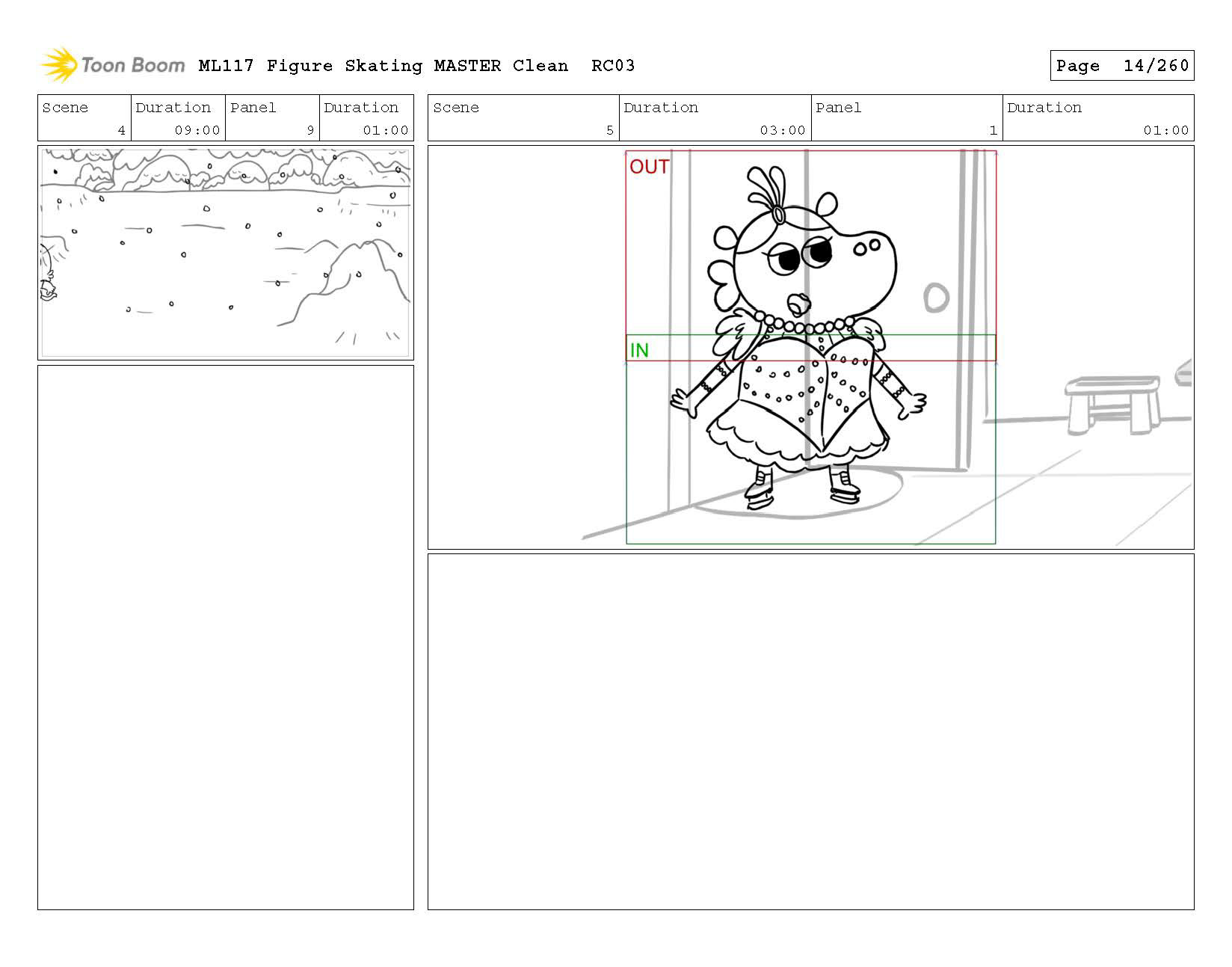 Toon Boom ML117 Figure Skating MASTER Clean RC03

Page 14/260

| Scene | Duration | Panel | Duration |
|---|---|---|---|
| 4 | 09:00 | 9 | 01:00 |

| Scene | Duration | Panel | Duration |
|---|---|---|---|
| 5 | 03:00 | 1 | 01:00 |

OUT

IN