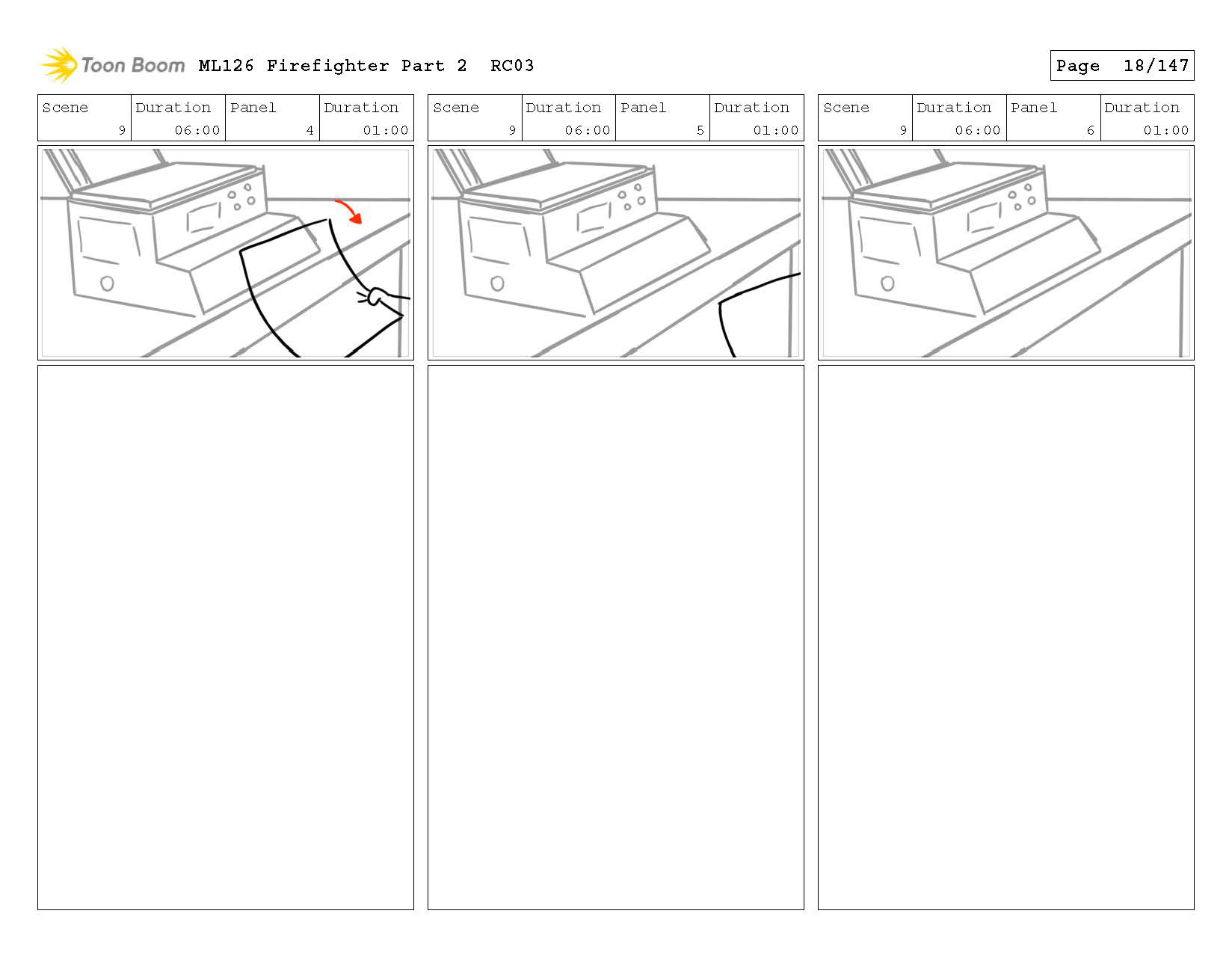 Toon Boom ML126 Firefighter Part 2 RC03

Page 18/147

| Scene | Duration | Panel | Duration |
|---|---|---|---|
| 9 | 06:00 | 4 | 01:00 |

| Scene | Duration | Panel | Duration |
|---|---|---|---|
| 9 | 06:00 | 5 | 01:00 |

| Scene | Duration | Panel | Duration |
|---|---|---|---|
| 9 | 06:00 | 6 | 01:00 |