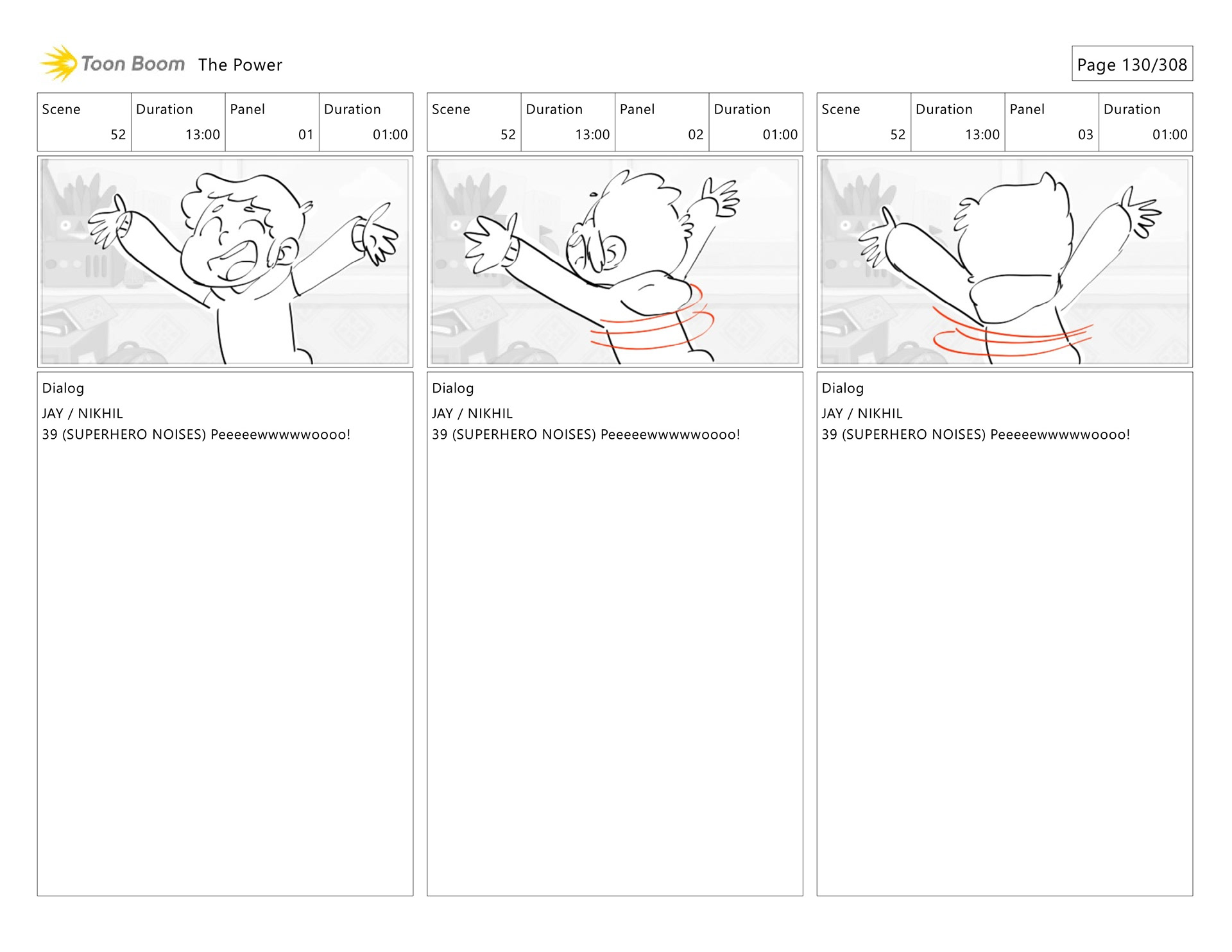 Toon Boom The Power

Page 130/308

| Scene | Duration | Panel | Duration |
|---|---|---|---|
| 52 | 13:00 | 01 | 01:00 |

Dialog
JAY / NIKHIL
39 (SUPERHERO NOISES) Peeeeewwwwwoooo!

| Scene | Duration | Panel | Duration |
|---|---|---|---|
| 52 | 13:00 | 02 | 01:00 |

Dialog
JAY / NIKHIL
39 (SUPERHERO NOISES) Peeeeewwwwwoooo!

| Scene | Duration | Panel | Duration |
|---|---|---|---|
| 52 | 13:00 | 03 | 01:00 |

Dialog
JAY / NIKHIL
39 (SUPERHERO NOISES) Peeeeewwwwwoooo!