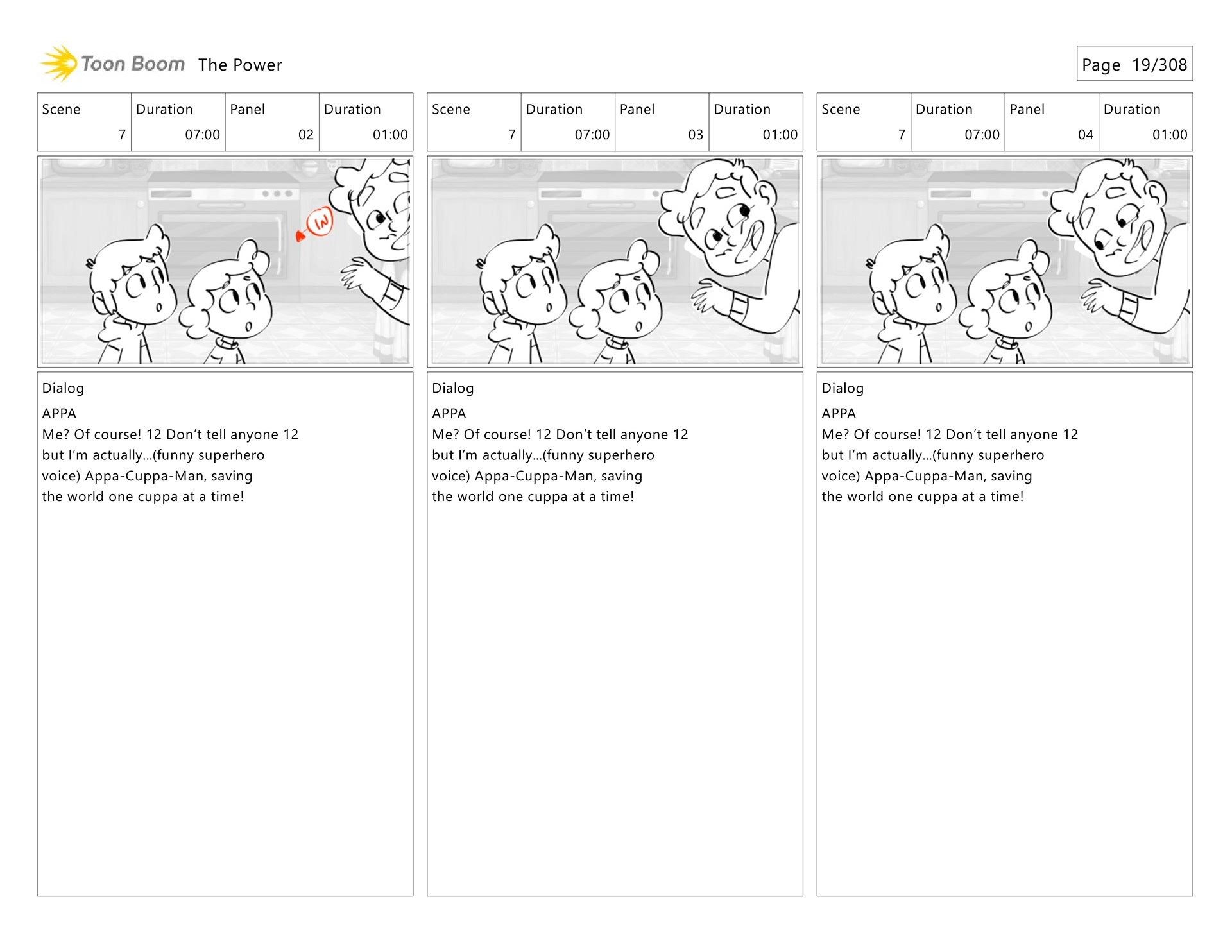 Toon Boom The Power

Page 19/308

| Scene | Duration | Panel | Duration |
|---|---|---|---|
| 7 | 07:00 | 02 | 01:00 |

IN

Dialog
APPA
Me? Of course! 12 Don't tell anyone 12 but I'm actually...(funny superhero voice) Appa-Cuppa-Man, saving the world one cuppa at a time!

| Scene | Duration | Panel | Duration |
|---|---|---|---|
| 7 | 07:00 | 03 | 01:00 |

Dialog
APPA
Me? Of course! 12 Don't tell anyone 12 but I'm actually...(funny superhero voice) Appa-Cuppa-Man, saving the world one cuppa at a time!

| Scene | Duration | Panel | Duration |
|---|---|---|---|
| 7 | 07:00 | 04 | 01:00 |

Dialog
APPA
Me? Of course! 12 Don't tell anyone 12 but I'm actually...(funny superhero voice) Appa-Cuppa-Man, saving the world one cuppa at a time!