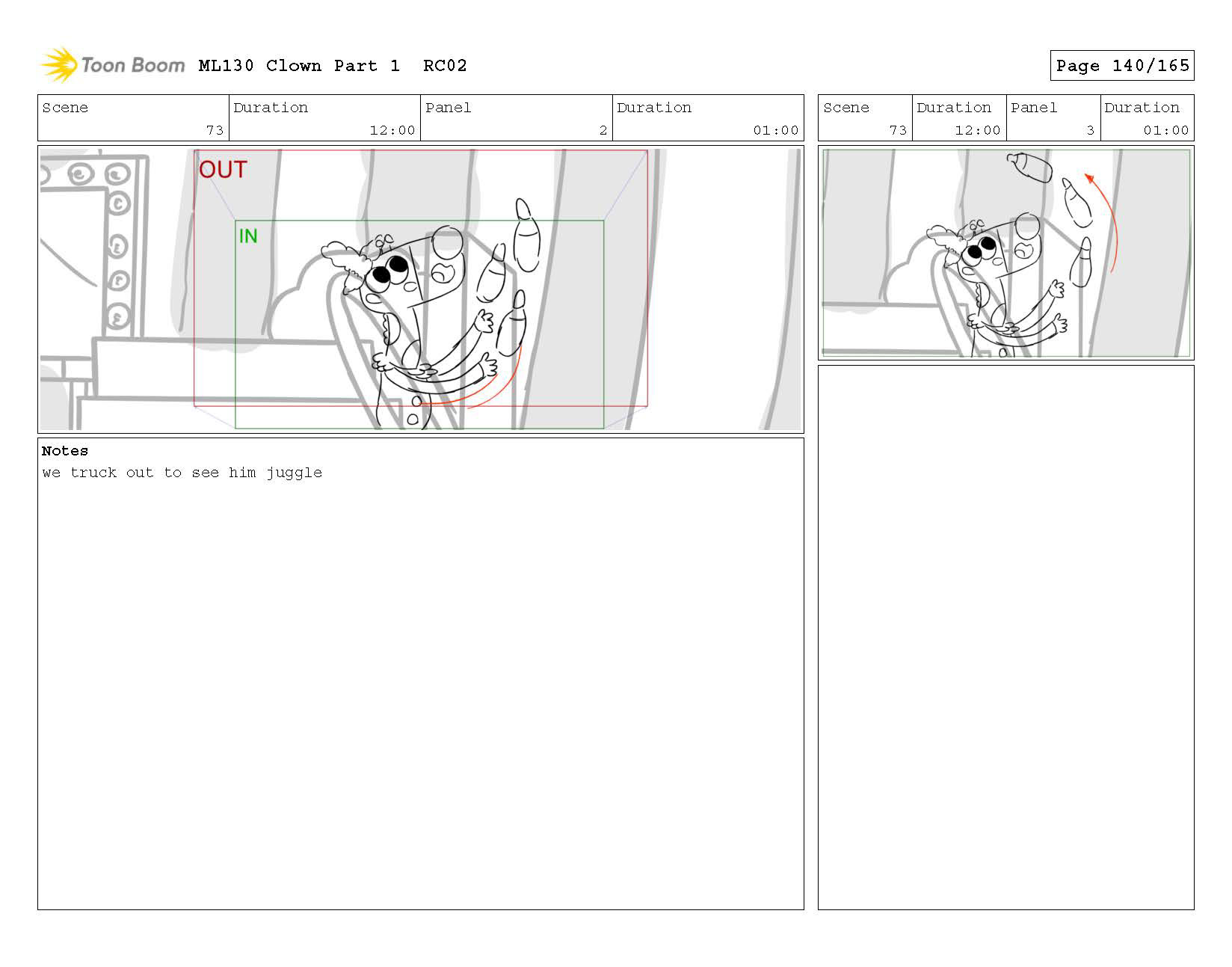 Toon Boom ML130 Clown Part 1 RC02

Page 140/165

| Scene | Duration | Panel | Duration |
|---|---|---|---|
| 73 | 12:00 | 2 | 01:00 |

OUT

IN

Notes
we truck out to see him juggle

| Scene | Duration | Panel | Duration |
|---|---|---|---|
| 73 | 12:00 | 3 | 01:00 |