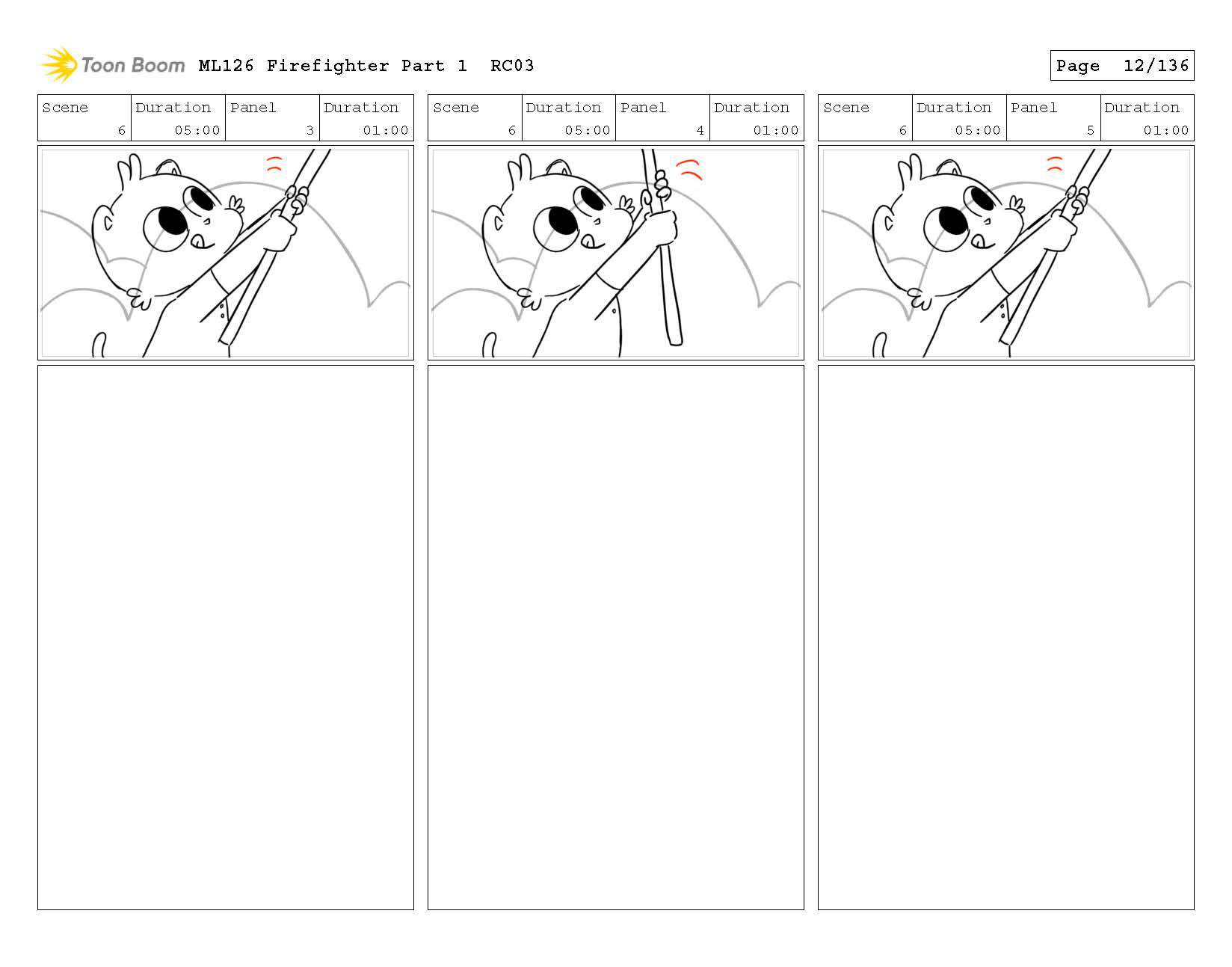 Toon Boom ML126 Firefighter Part 1 RC03

Page 12/136

| Scene | Duration | Panel | Duration |
|---|---|---|---|
| 6 | 05:00 | 3 | 01:00 |

| Scene | Duration | Panel | Duration |
|---|---|---|---|
| 6 | 05:00 | 4 | 01:00 |

| Scene | Duration | Panel | Duration |
|---|---|---|---|
| 6 | 05:00 | 5 | 01:00 |