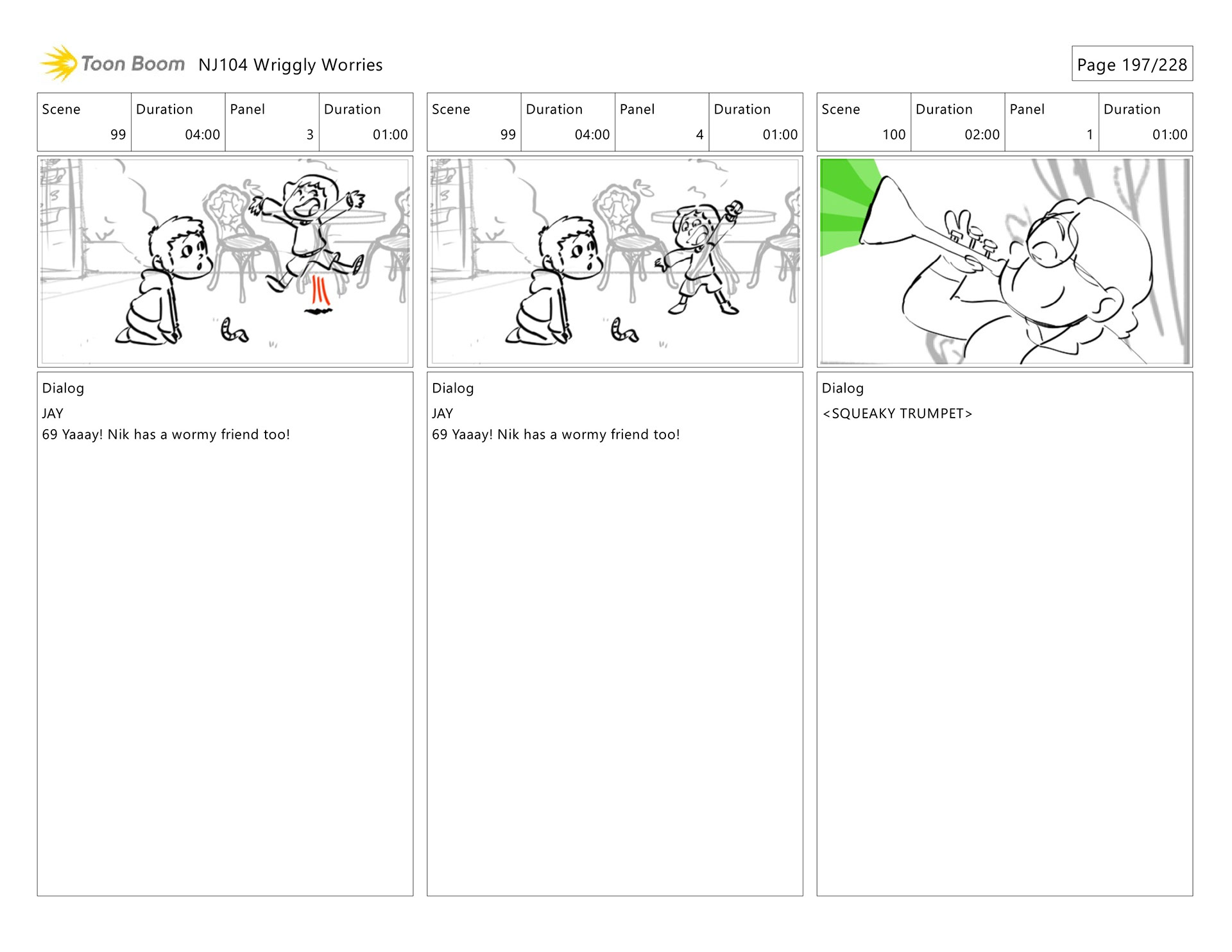 Toon Boom NJ104 Wriggly Worries

Page 197/228

| Scene | Duration | Panel | Duration |
|---|---|---|---|
| 99 | 04:00 | 3 | 01:00 |

Dialog
JAY
69 Yaaay! Nik has a wormy friend too!

| Scene | Duration | Panel | Duration |
|---|---|---|---|
| 99 | 04:00 | 4 | 01:00 |

Dialog
JAY
69 Yaaay! Nik has a wormy friend too!

| Scene | Duration | Panel | Duration |
|---|---|---|---|
| 100 | 02:00 | 1 | 01:00 |

Dialog
<SQUEAKY TRUMPET>