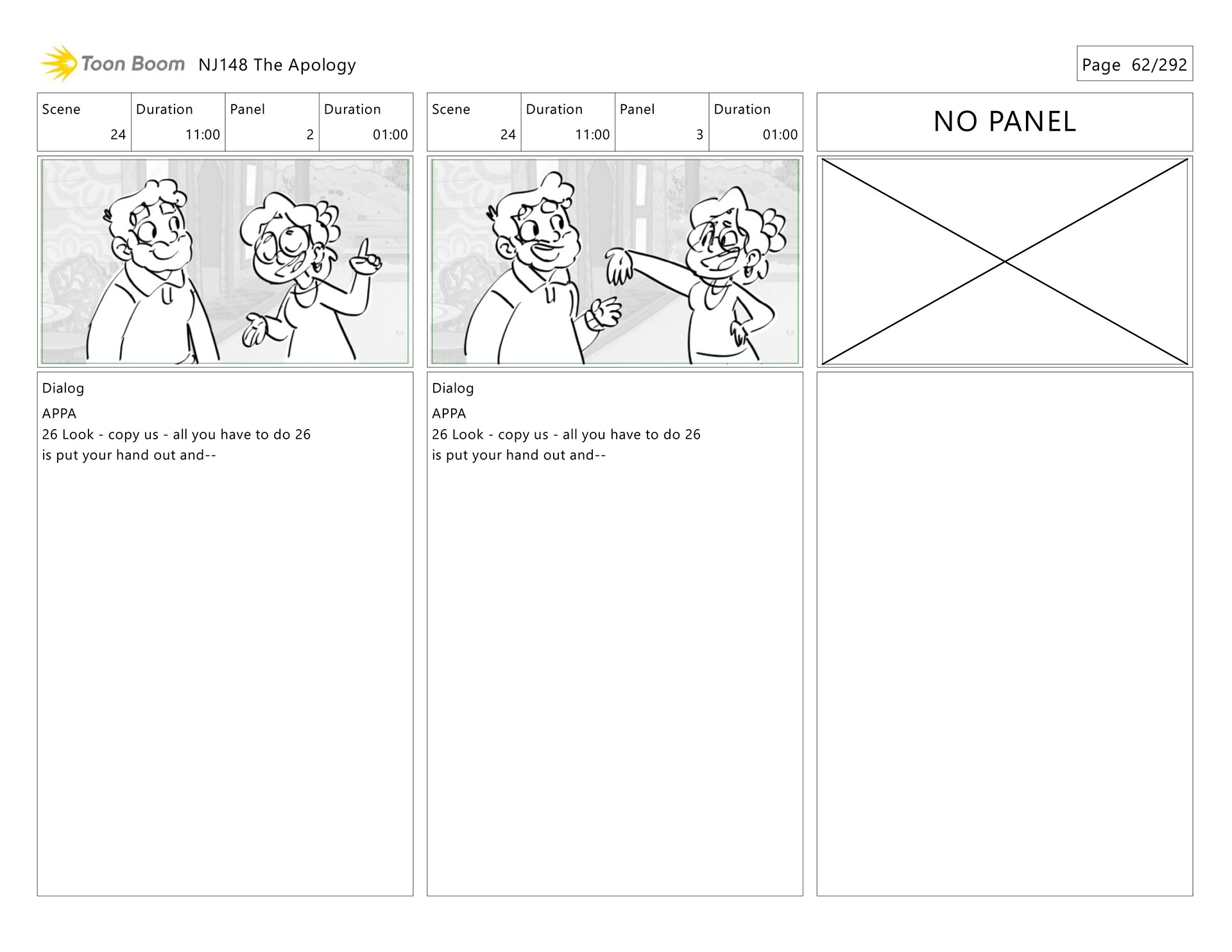 Toon Boom NJ148 The Apology

Page 62/292

| Scene | Duration | Panel | Duration |
|---|---|---|---|
| 24 | 11:00 | 2 | 01:00 |

Dialog
APPA
26 Look - copy us - all you have to do 26
is put your hand out and--

| Scene | Duration | Panel | Duration |
|---|---|---|---|
| 24 | 11:00 | 3 | 01:00 |

Dialog
APPA
26 Look - copy us - all you have to do 26
is put your hand out and--

NO PANEL