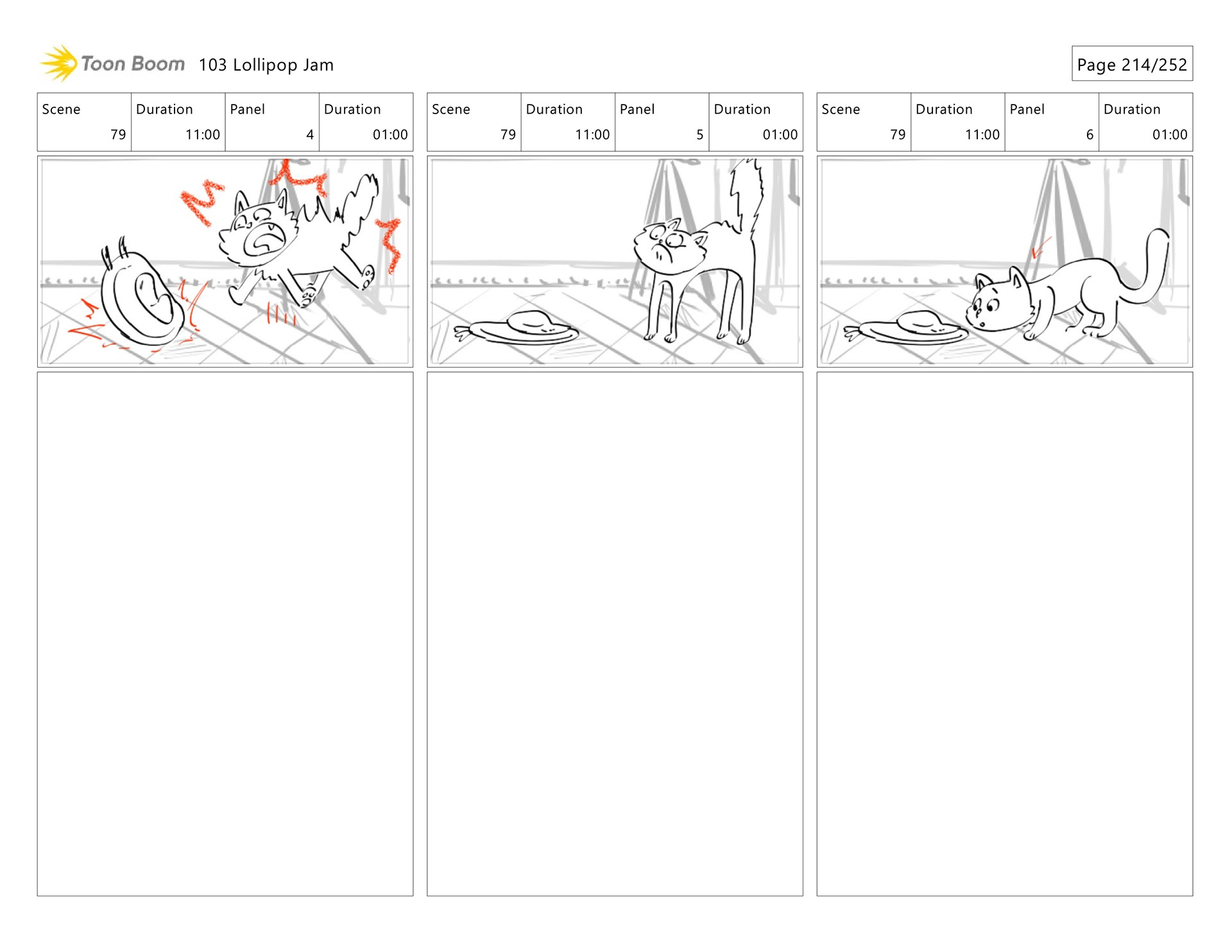 Toon Boom 103 Lollipop Jam

Page 214/252

| Scene | Duration | Panel | Duration |
|---|---|---|---|
| 79 | 11:00 | 4 | 01:00 |

| Scene | Duration | Panel | Duration |
|---|---|---|---|
| 79 | 11:00 | 5 | 01:00 |

| Scene | Duration | Panel | Duration |
|---|---|---|---|
| 79 | 11:00 | 6 | 01:00 |