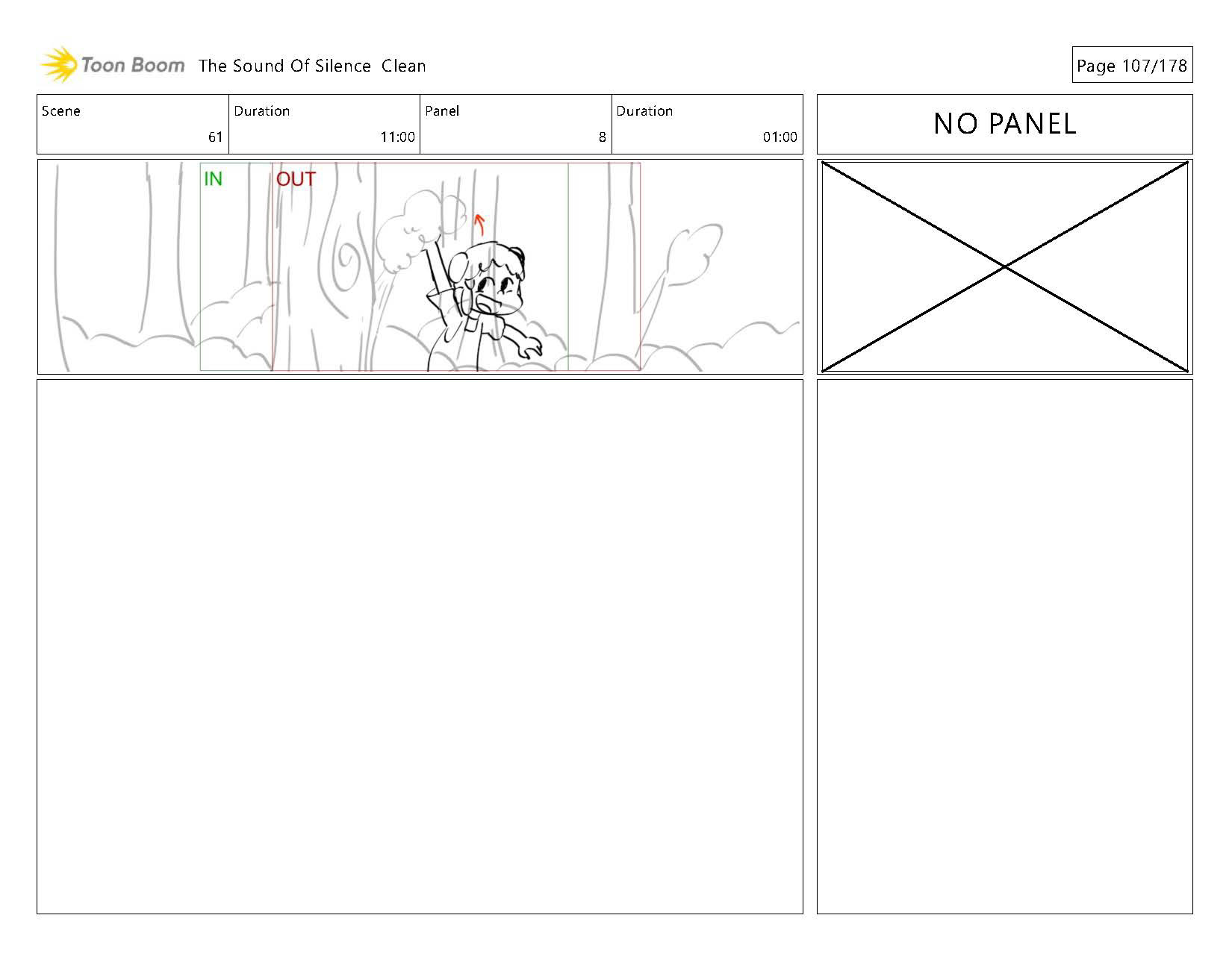 Toon Boom The Sound Of Silence Clean

Page 107/178

| Scene | Duration | Panel | Duration |
|---|---|---|---|
| 61 | 11:00 | 8 | 01:00 |

NO PANEL

IN

OUT