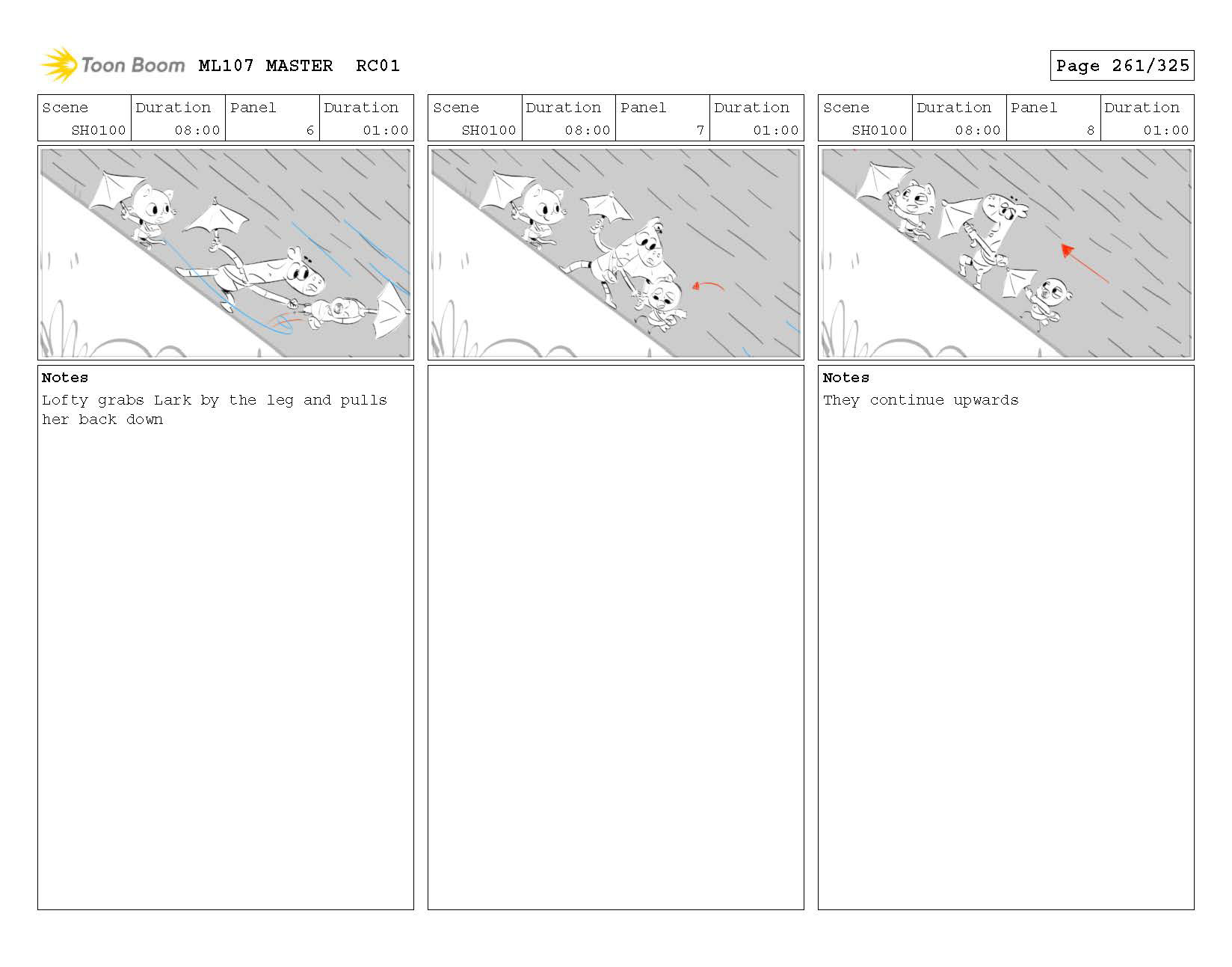 Toon Boom ML107 MASTER RC01

Page 261/325

| Scene | Duration | Panel | Duration |
|---|---|---|---|
| SH0100 | 08:00 | 6 | 01:00 |

Notes
Lofty grabs Lark by the leg and pulls her back down

| Scene | Duration | Panel | Duration |
|---|---|---|---|
| SH0100 | 08:00 | 7 | 01:00 |

| Scene | Duration | Panel | Duration |
|---|---|---|---|
| SH0100 | 08:00 | 8 | 01:00 |

Notes
They continue upwards