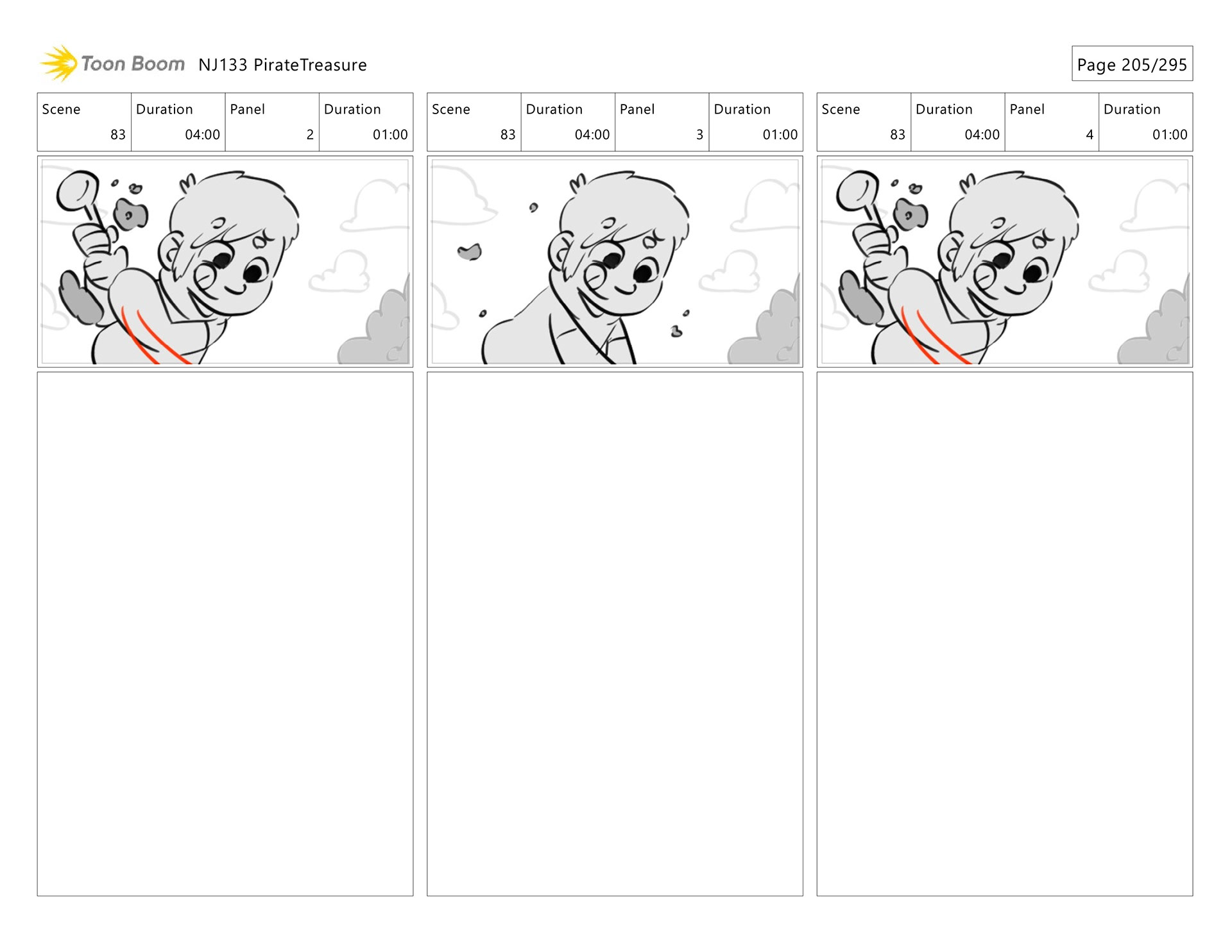 Toon Boom NJ133 PirateTreasure

Page 205/295

| Scene | Duration | Panel | Duration |
|---|---|---|---|
| 83 | 04:00 | 2 | 01:00 |

| Scene | Duration | Panel | Duration |
|---|---|---|---|
| 83 | 04:00 | 3 | 01:00 |

| Scene | Duration | Panel | Duration |
|---|---|---|---|
| 83 | 04:00 | 4 | 01:00 |