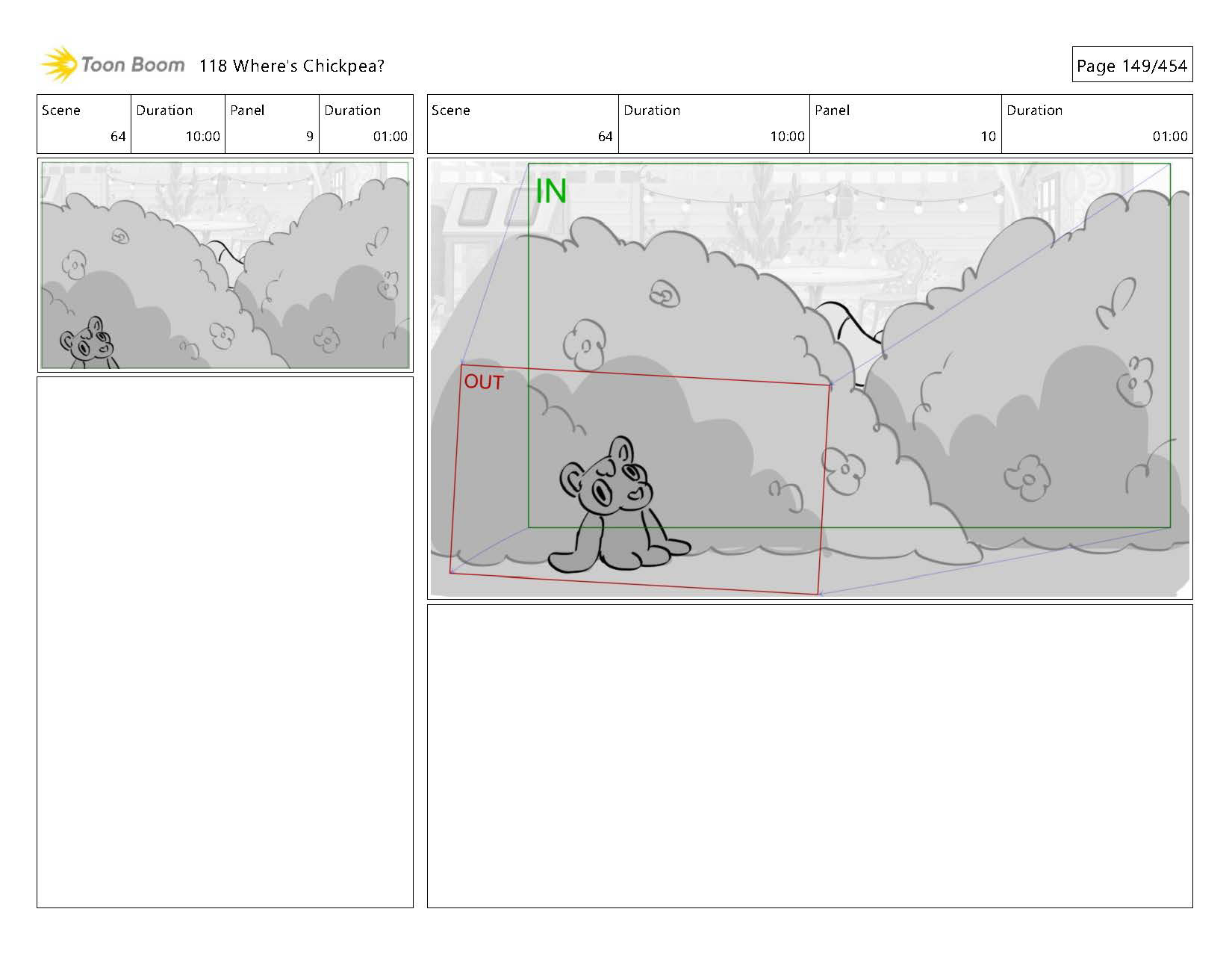 Toon Boom 118 Where's Chickpea?

Page 149/454

| Scene | Duration | Panel | Duration |
|---|---|---|---|
| 64 | 10:00 | 9 | 01:00 |

| Scene | Duration | Panel | Duration |
|---|---|---|---|
| 64 | 10:00 | 10 | 01:00 |

IN

OUT