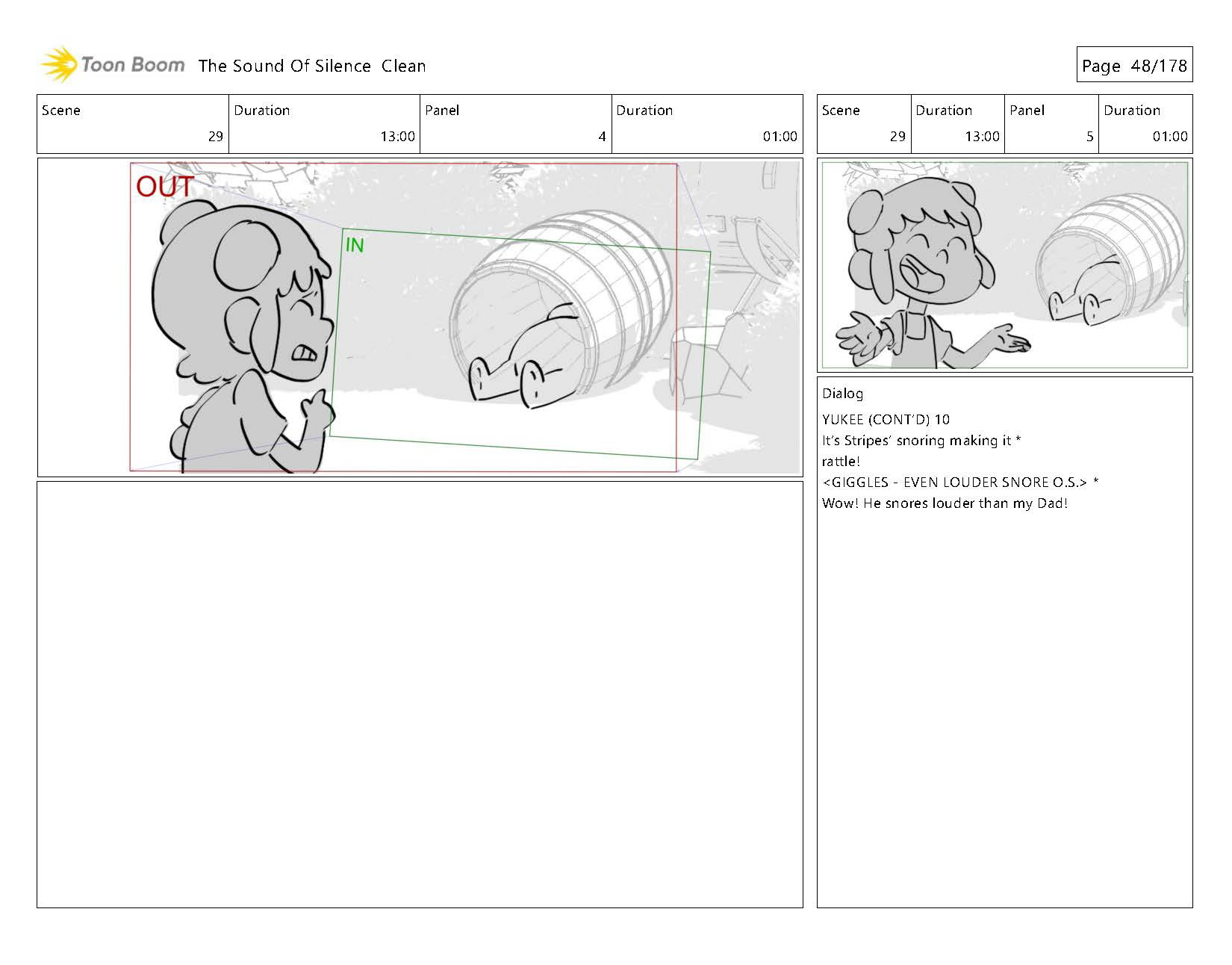 Toon Boom The Sound Of Silence Clean

Page 48/178

| Scene | Duration | Panel | Duration |
|---|---|---|---|
| 29 | 13:00 | 4 | 01:00 |

OUT

IN

| Scene | Duration | Panel | Duration |
|---|---|---|---|
| 29 | 13:00 | 5 | 01:00 |

Dialog

YUKEE (CONT'D) 10
It's Stripes' snoring making it *
rattle!
<GIGGLES - EVEN LOUDER SNORE O.S.> *
Wow! He snores louder than my Dad!