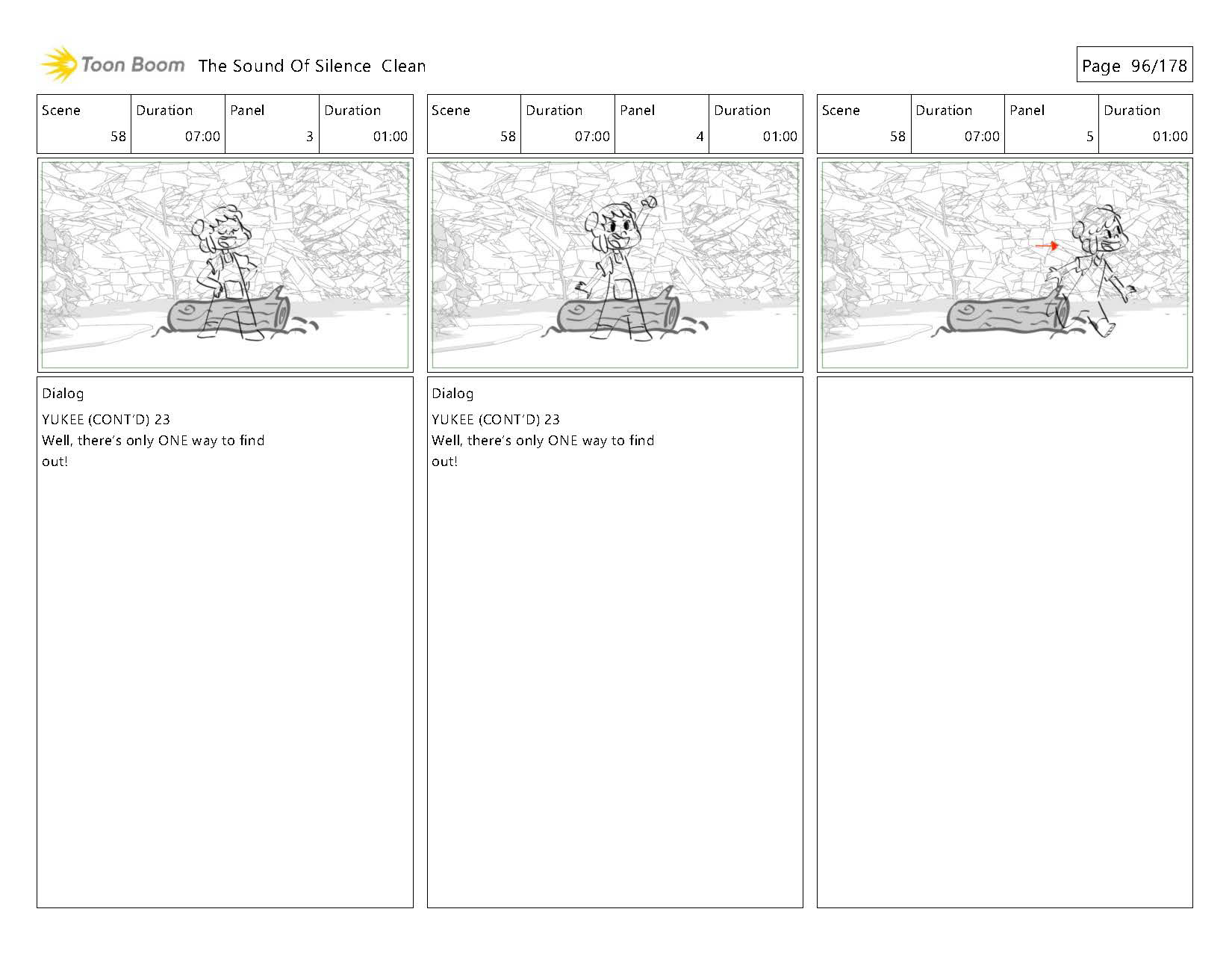 Toon Boom The Sound Of Silence Clean

Page 96/178

| Scene | Duration | Panel | Duration |
|---|---|---|---|
| 58 | 07:00 | 3 | 01:00 |

Dialog
YUKEE (CONT'D) 23
Well, there's only ONE way to find out!

| Scene | Duration | Panel | Duration |
|---|---|---|---|
| 58 | 07:00 | 4 | 01:00 |

Dialog
YUKEE (CONT'D) 23
Well, there's only ONE way to find out!

| Scene | Duration | Panel | Duration |
|---|---|---|---|
| 58 | 07:00 | 5 | 01:00 |