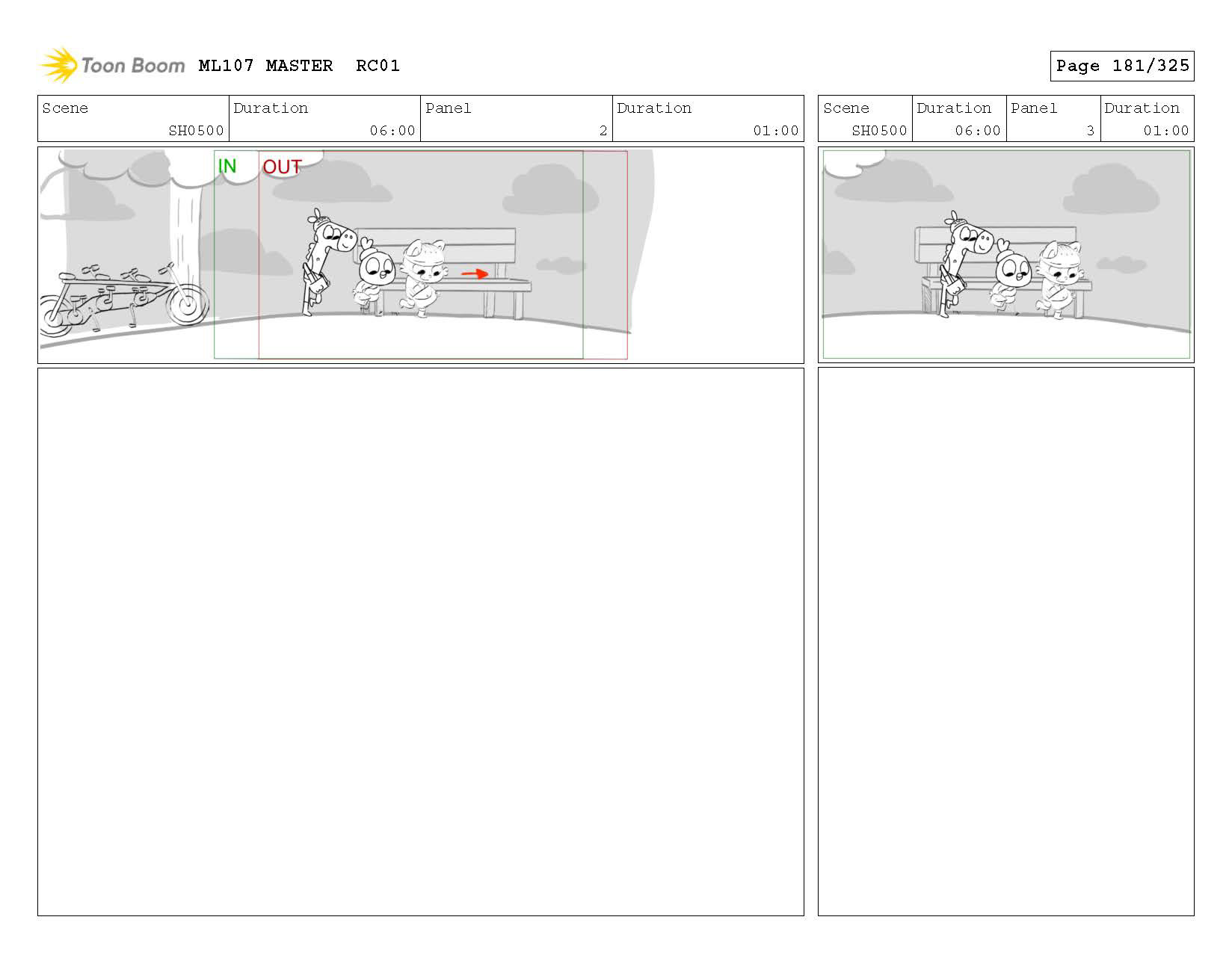 Toon Boom ML107 MASTER RC01

Page 181/325

| Scene | Duration | Panel | Duration |
|---|---|---|---|
| SH0500 | 06:00 | 2 | 01:00 |

IN
OUT

| Scene | Duration | Panel | Duration |
|---|---|---|---|
| SH0500 | 06:00 | 3 | 01:00 |