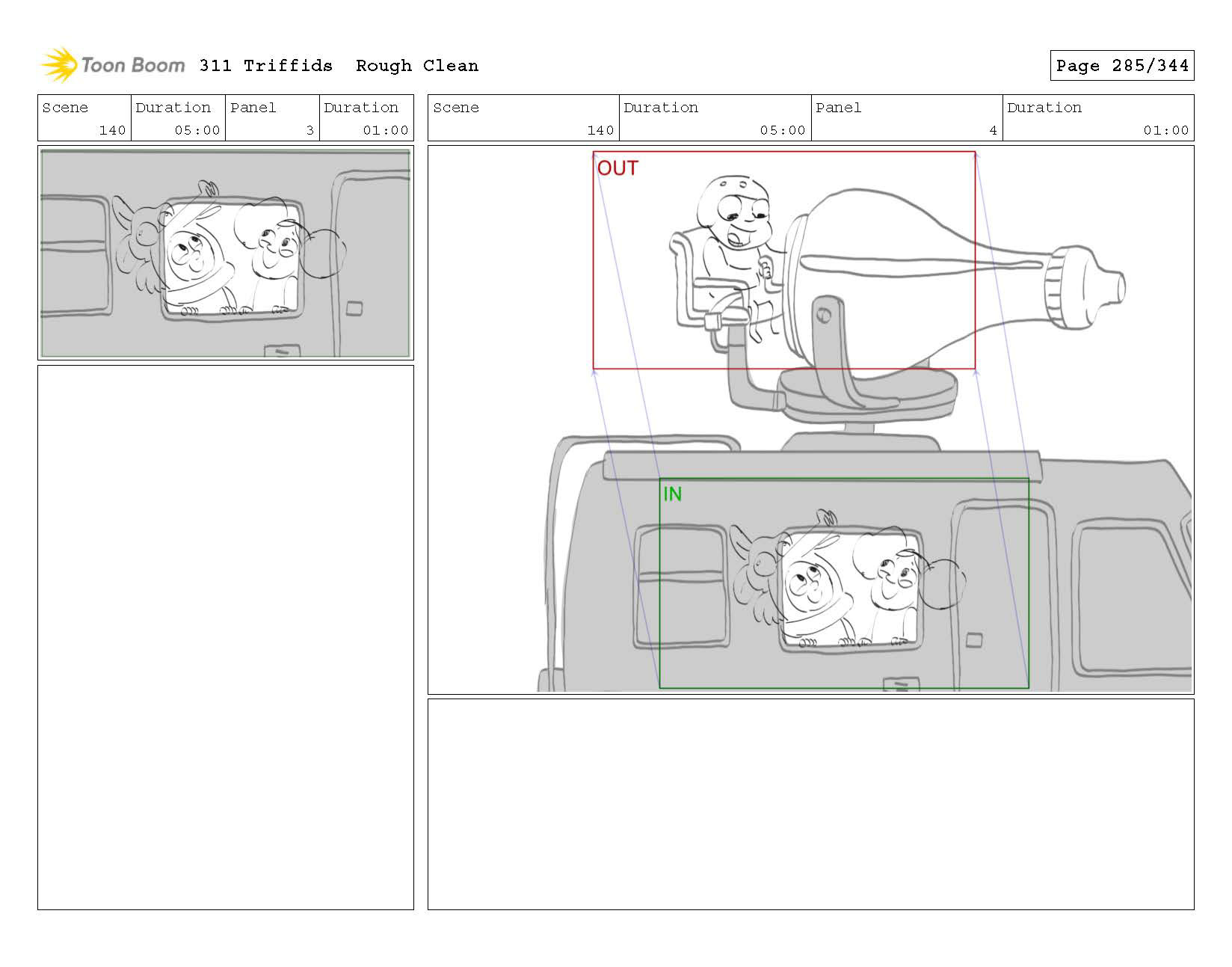 Toon Boom 311 Triffids Rough Clean

Page 285/344

| Scene | Duration | Panel | Duration |
|---|---|---|---|
| 140 | 05:00 | 3 | 01:00 |

| Scene | Duration | Panel | Duration |
|---|---|---|---|
| 140 | 05:00 | 4 | 01:00 |

OUT

IN