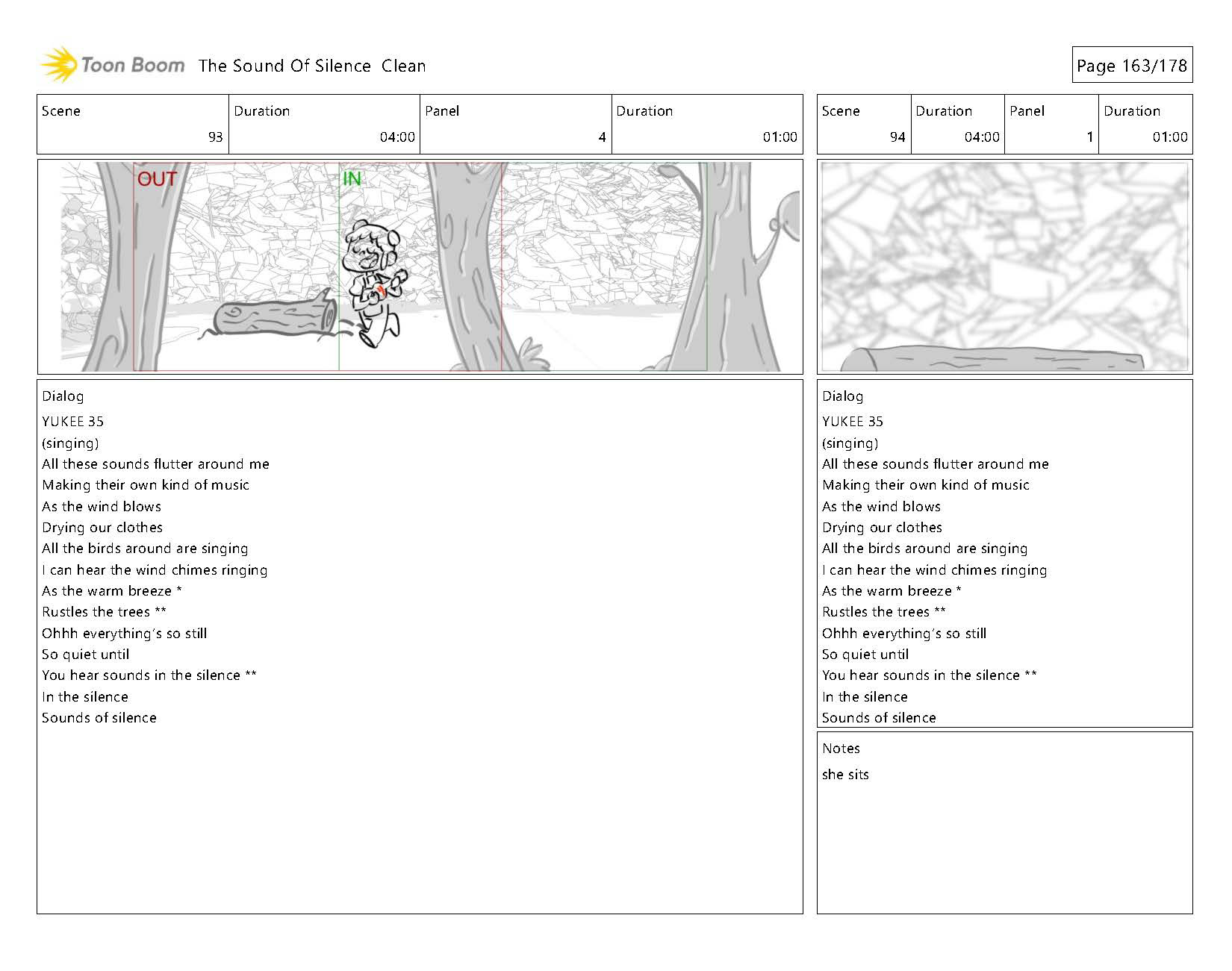 Toon Boom The Sound Of Silence Clean

Page 163/178

| Scene | Duration | Panel | Duration |
|---|---|---|---|
| 93 | 04:00 | 4 | 01:00 |

OUT

IN

Dialog

YUKEE 35
(singing)
All these sounds flutter around me
Making their own kind of music
As the wind blows
Drying our clothes
All the birds around are singing
I can hear the wind chimes ringing
As the warm breeze *
Rustles the trees **
Ohhh everything's so still
So quiet until
You hear sounds in the silence **
In the silence
Sounds of silence

| Scene | Duration | Panel | Duration |
|---|---|---|---|
| 94 | 04:00 | 1 | 01:00 |

Dialog

YUKEE 35
(singing)
All these sounds flutter around me
Making their own kind of music
As the wind blows
Drying our clothes
All the birds around are singing
I can hear the wind chimes ringing
As the warm breeze *
Rustles the trees **
Ohhh everything's so still
So quiet until
You hear sounds in the silence **
In the silence
Sounds of silence

Notes

she sits