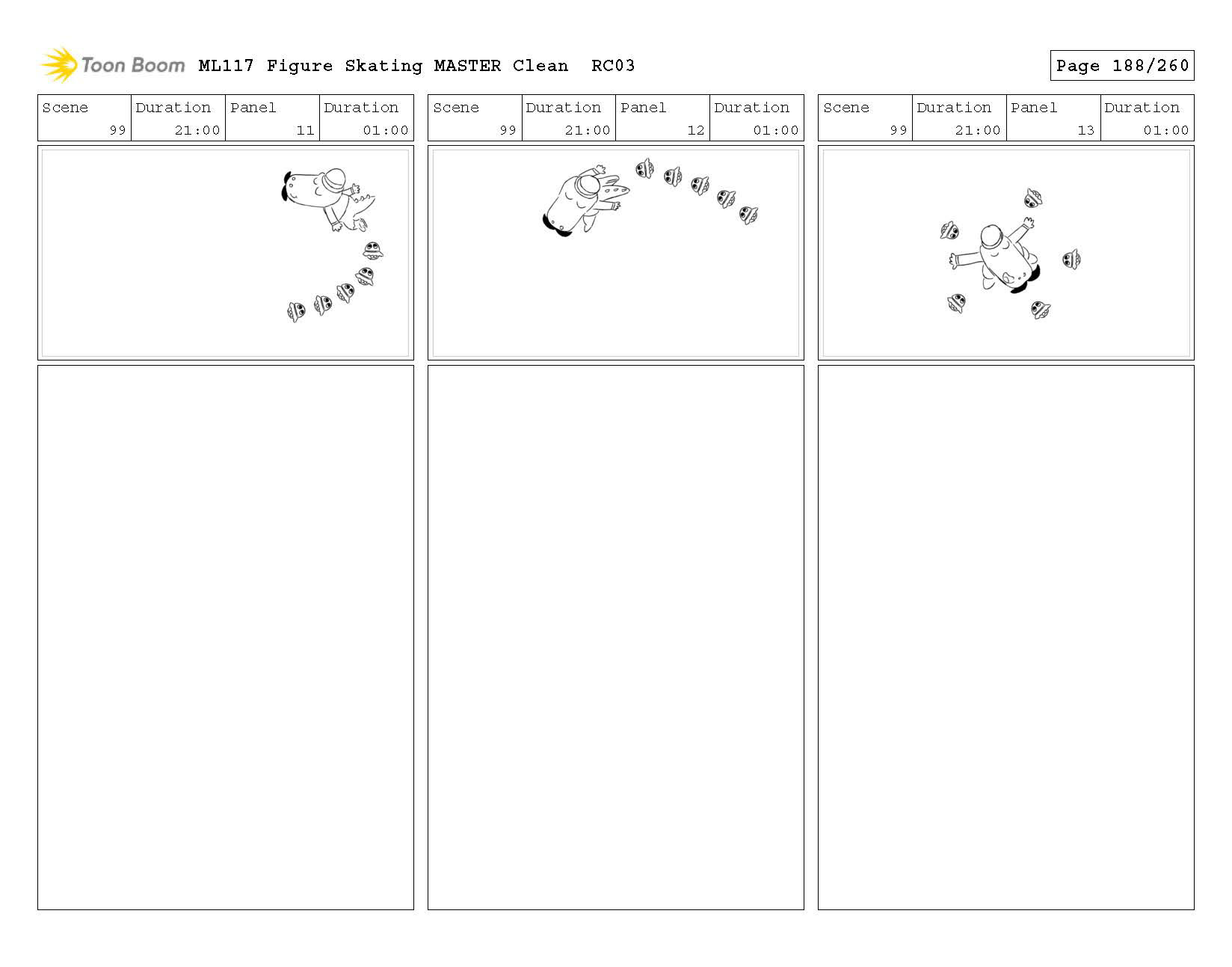 Toon Boom ML117 Figure Skating MASTER Clean RC03

Page 188/260

| Scene | Duration | Panel | Duration |
|---|---|---|---|
| 99 | 21:00 | 11 | 01:00 |

| Scene | Duration | Panel | Duration |
|---|---|---|---|
| 99 | 21:00 | 12 | 01:00 |

| Scene | Duration | Panel | Duration |
|---|---|---|---|
| 99 | 21:00 | 13 | 01:00 |