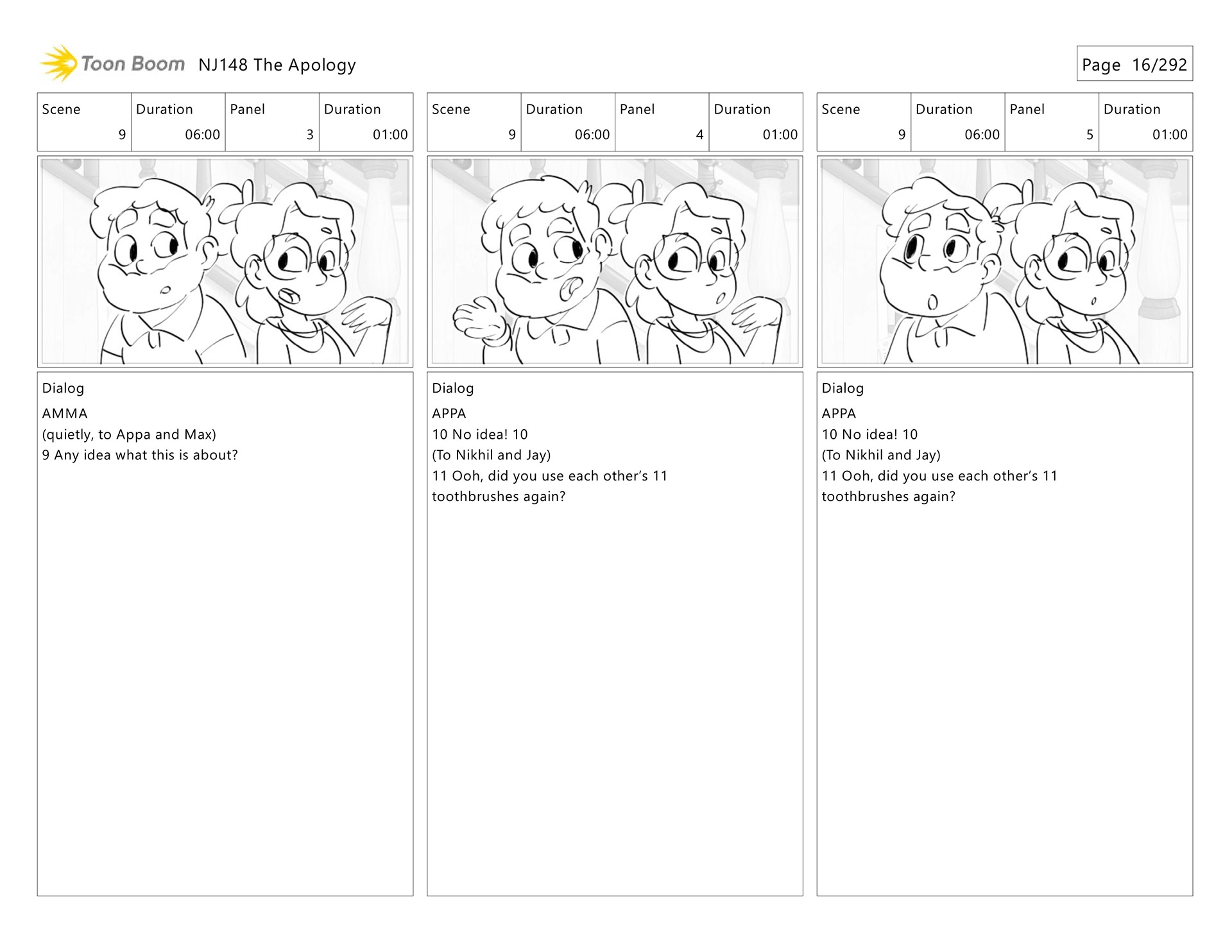 Toon Boom NJ148 The Apology

Page 16/292

| Scene | Duration | Panel | Duration |
|---|---|---|---|
| 9 | 06:00 | 3 | 01:00 |

Dialog
AMMA
(quietly, to Appa and Max)
9 Any idea what this is about?

| Scene | Duration | Panel | Duration |
|---|---|---|---|
| 9 | 06:00 | 4 | 01:00 |

Dialog
APPA
10 No idea! 10
(To Nikhil and Jay)
11 Ooh, did you use each other's 11 toothbrushes again?

| Scene | Duration | Panel | Duration |
|---|---|---|---|
| 9 | 06:00 | 5 | 01:00 |

Dialog
APPA
10 No idea! 10
(To Nikhil and Jay)
11 Ooh, did you use each other's 11 toothbrushes again?