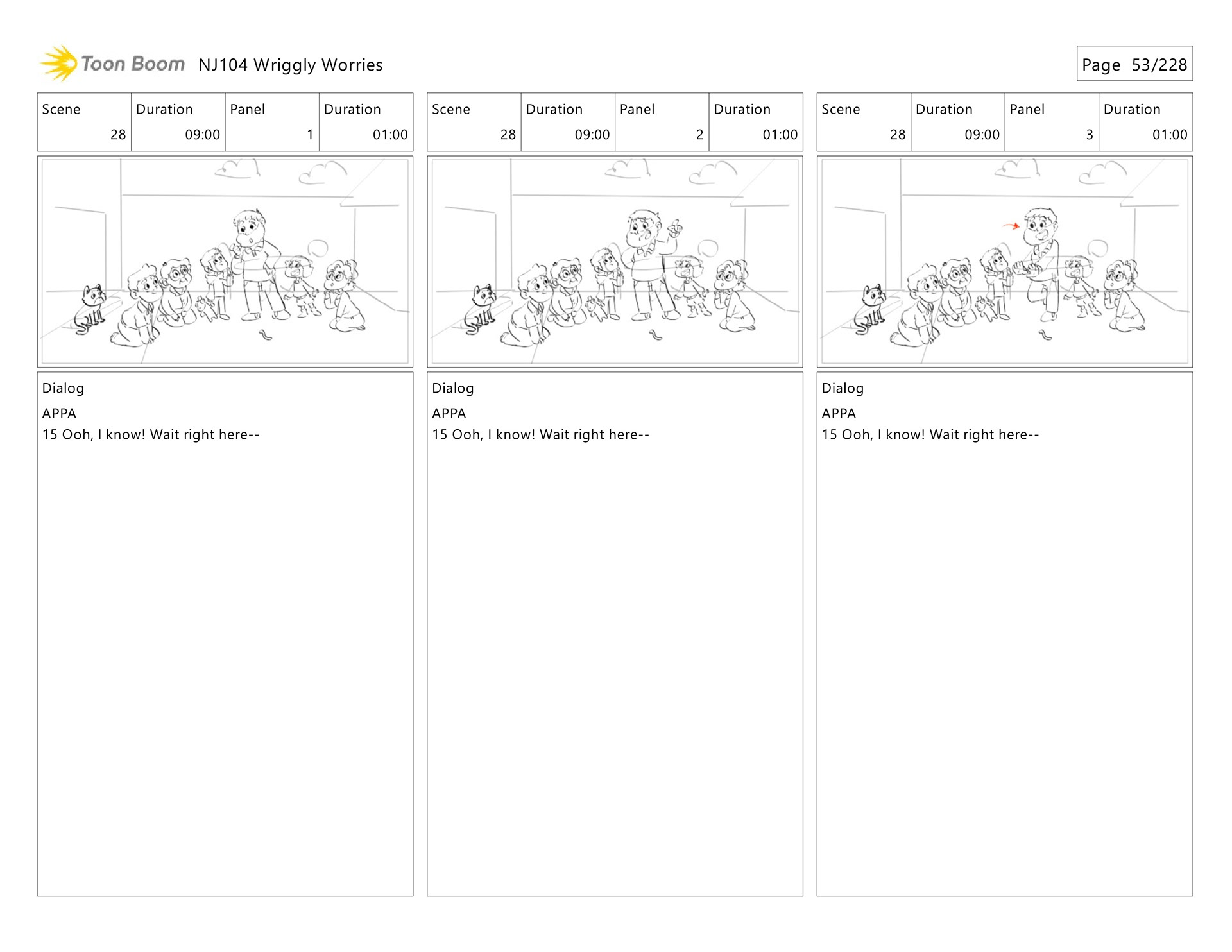 Toon Boom NJ104 Wriggly Worries

Page 53/228

| Scene | Duration | Panel | Duration |
|---|---|---|---|
| 28 | 09:00 | 1 | 01:00 |

Dialog
APPA
15 Ooh, I know! Wait right here--

| Scene | Duration | Panel | Duration |
|---|---|---|---|
| 28 | 09:00 | 2 | 01:00 |

Dialog
APPA
15 Ooh, I know! Wait right here--

| Scene | Duration | Panel | Duration |
|---|---|---|---|
| 28 | 09:00 | 3 | 01:00 |

Dialog
APPA
15 Ooh, I know! Wait right here--