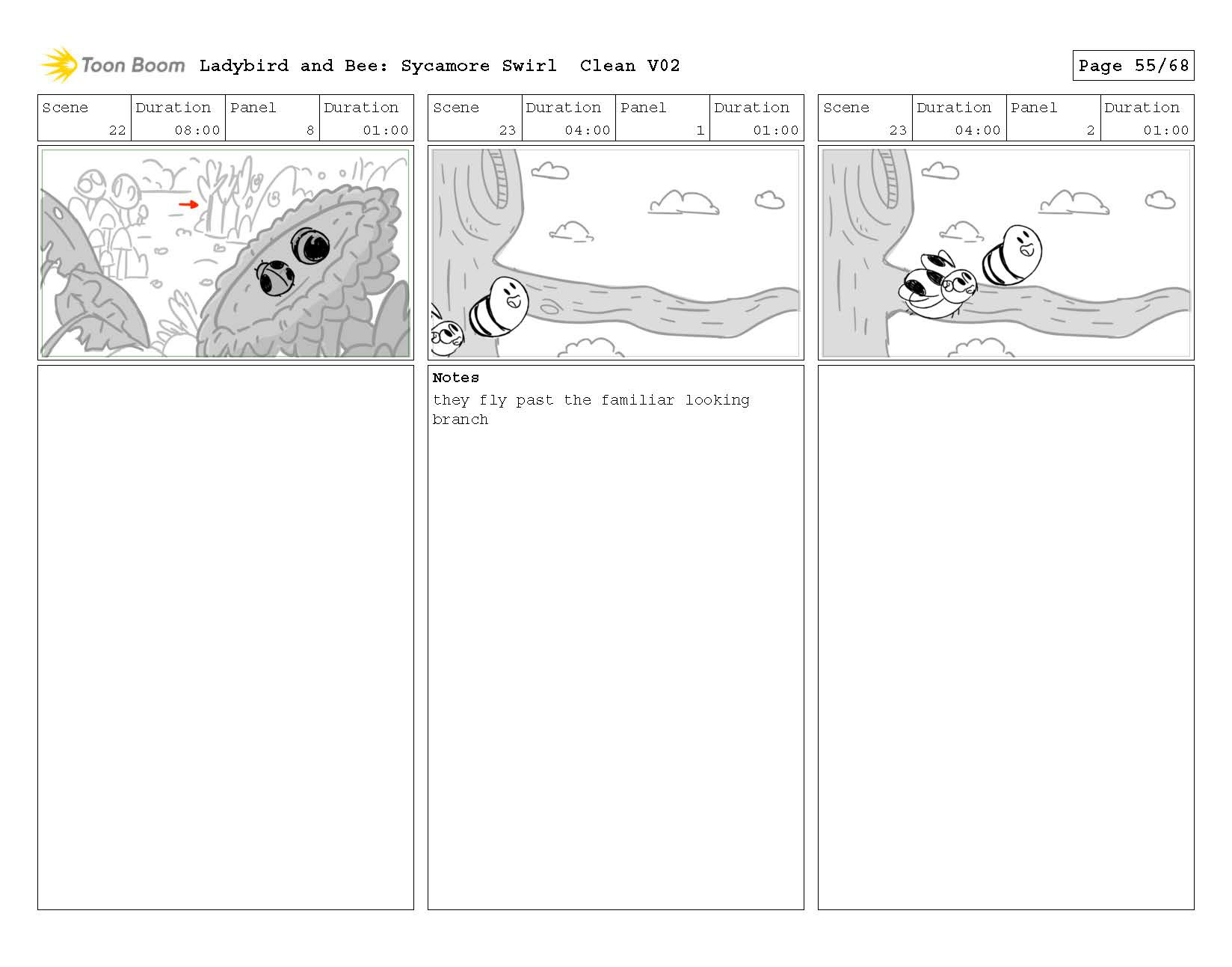 Toon Boom Ladybird and Bee: Sycamore Swirl Clean V02

Page 55/68

| Scene | Duration | Panel | Duration |
|---|---|---|---|
| 22 | 08:00 | 8 | 01:00 |

| Scene | Duration | Panel | Duration |
|---|---|---|---|
| 23 | 04:00 | 1 | 01:00 |

Notes
they fly past the familiar looking branch

| Scene | Duration | Panel | Duration |
|---|---|---|---|
| 23 | 04:00 | 2 | 01:00 |