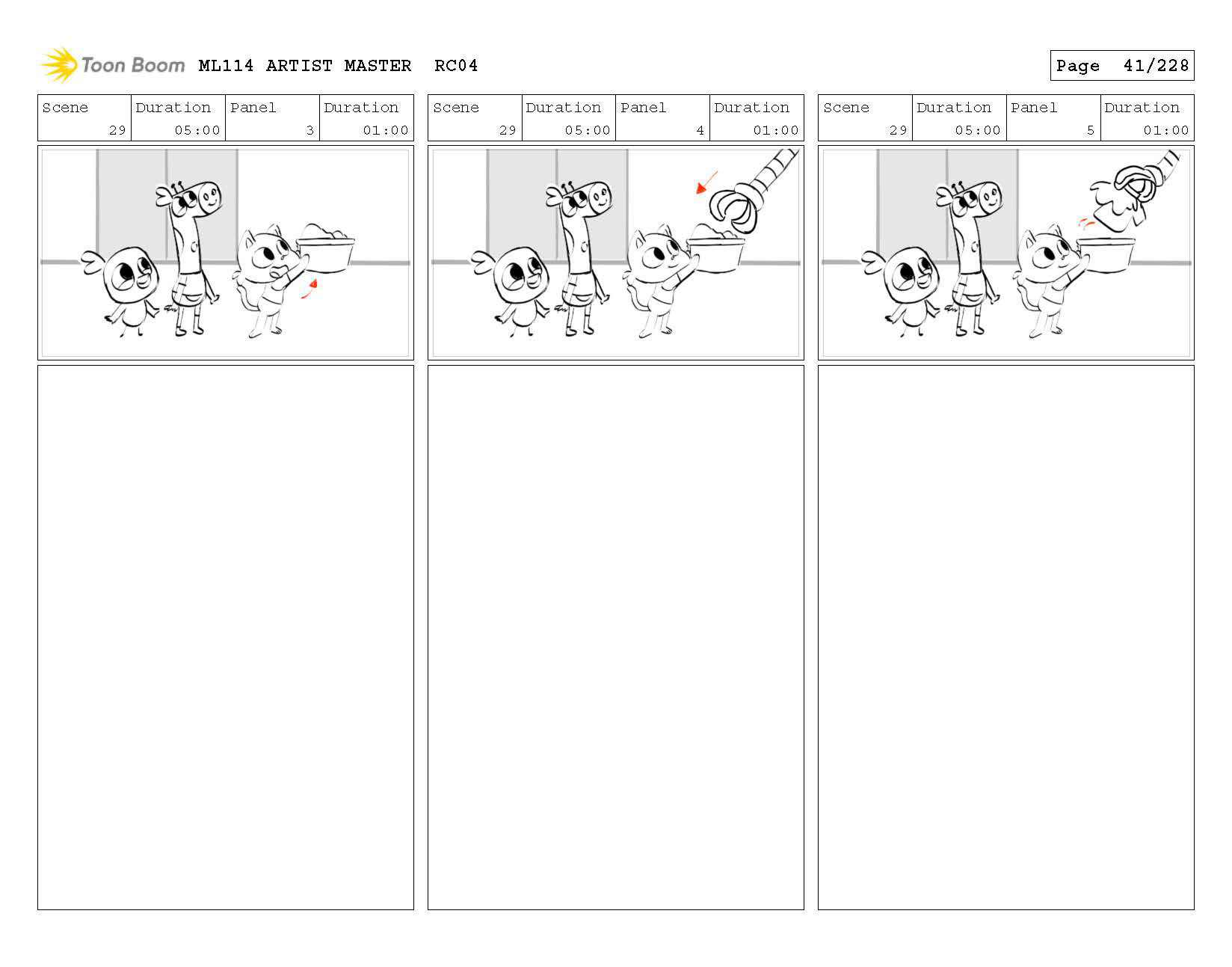 Toon Boom ML114 ARTIST MASTER RC04

Page 41/228

| Scene | Duration | Panel | Duration |
|---|---|---|---|
| 29 | 05:00 | 3 | 01:00 |

| Scene | Duration | Panel | Duration |
|---|---|---|---|
| 29 | 05:00 | 4 | 01:00 |

| Scene | Duration | Panel | Duration |
|---|---|---|---|
| 29 | 05:00 | 5 | 01:00 |