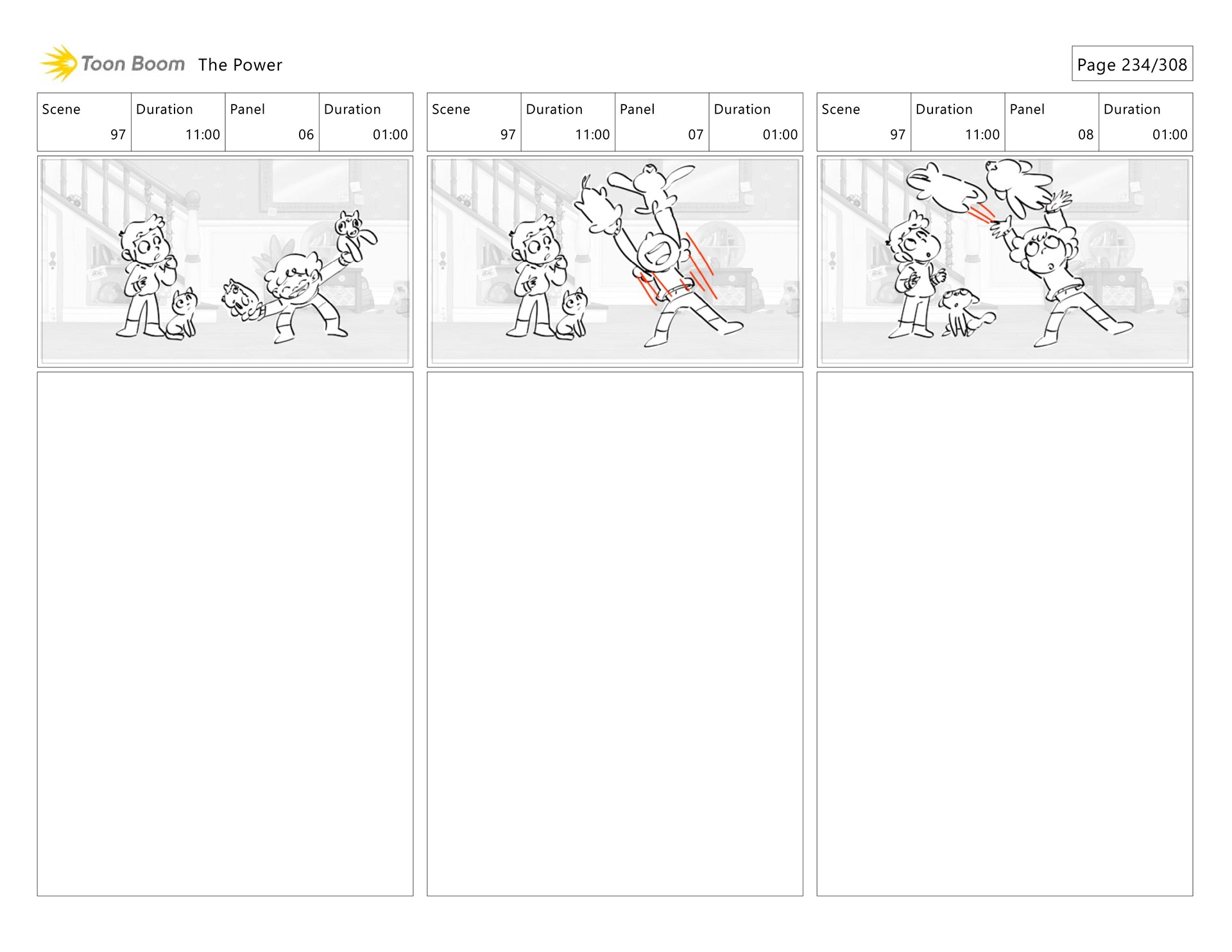 Toon Boom The Power

Page 234/308

| Scene | Duration | Panel | Duration |
|---|---|---|---|
| 97 | 11:00 | 06 | 01:00 |

| Scene | Duration | Panel | Duration |
|---|---|---|---|
| 97 | 11:00 | 07 | 01:00 |

| Scene | Duration | Panel | Duration |
|---|---|---|---|
| 97 | 11:00 | 08 | 01:00 |