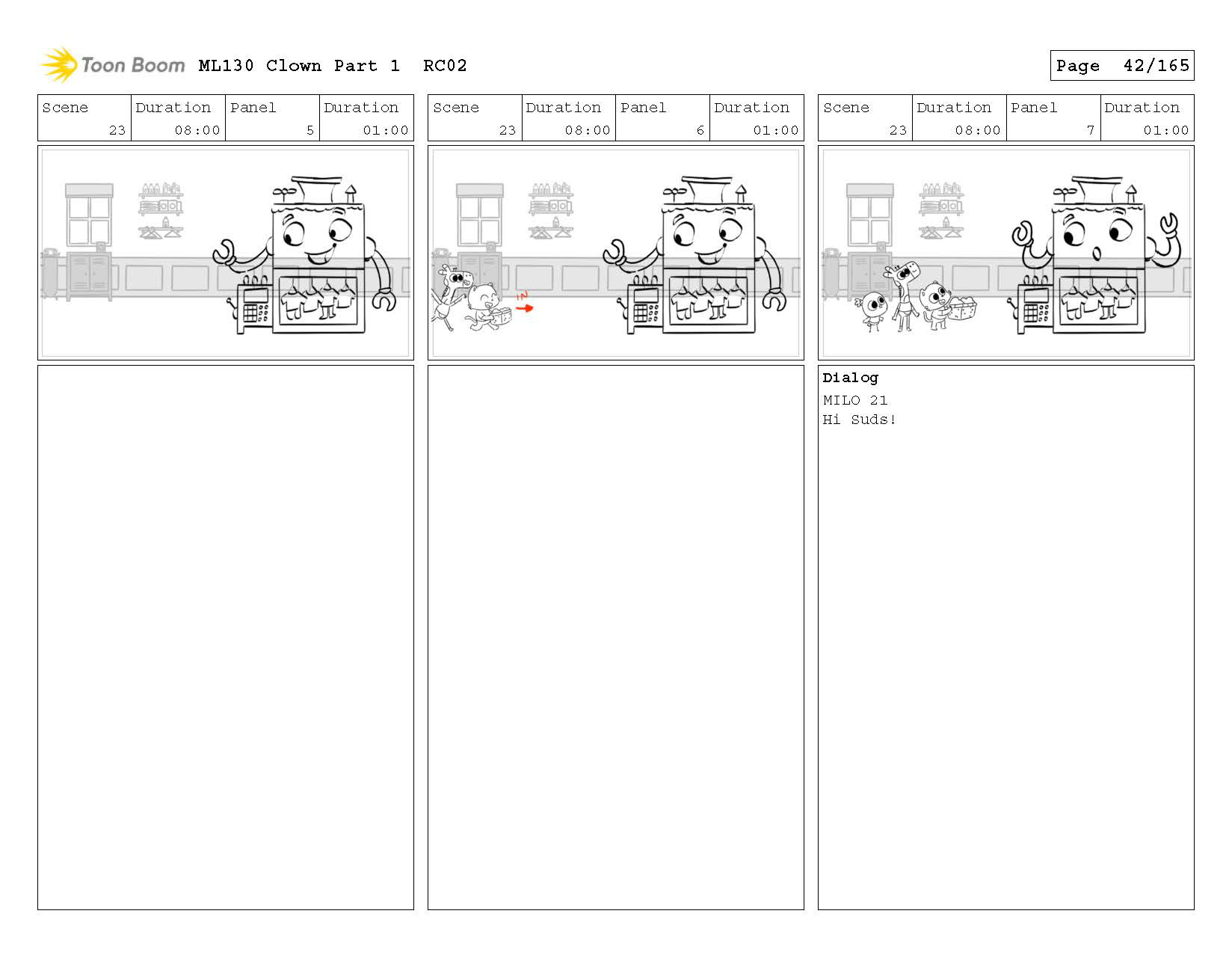 Toon Boom ML130 Clown Part 1 RC02

Page 42/165

| Scene | Duration | Panel | Duration |
|---|---|---|---|
| 23 | 08:00 | 5 | 01:00 |

| Scene | Duration | Panel | Duration |
|---|---|---|---|
| 23 | 08:00 | 6 | 01:00 |

IN

| Scene | Duration | Panel | Duration |
|---|---|---|---|
| 23 | 08:00 | 7 | 01:00 |

Dialog
MILO 21
Hi Suds!