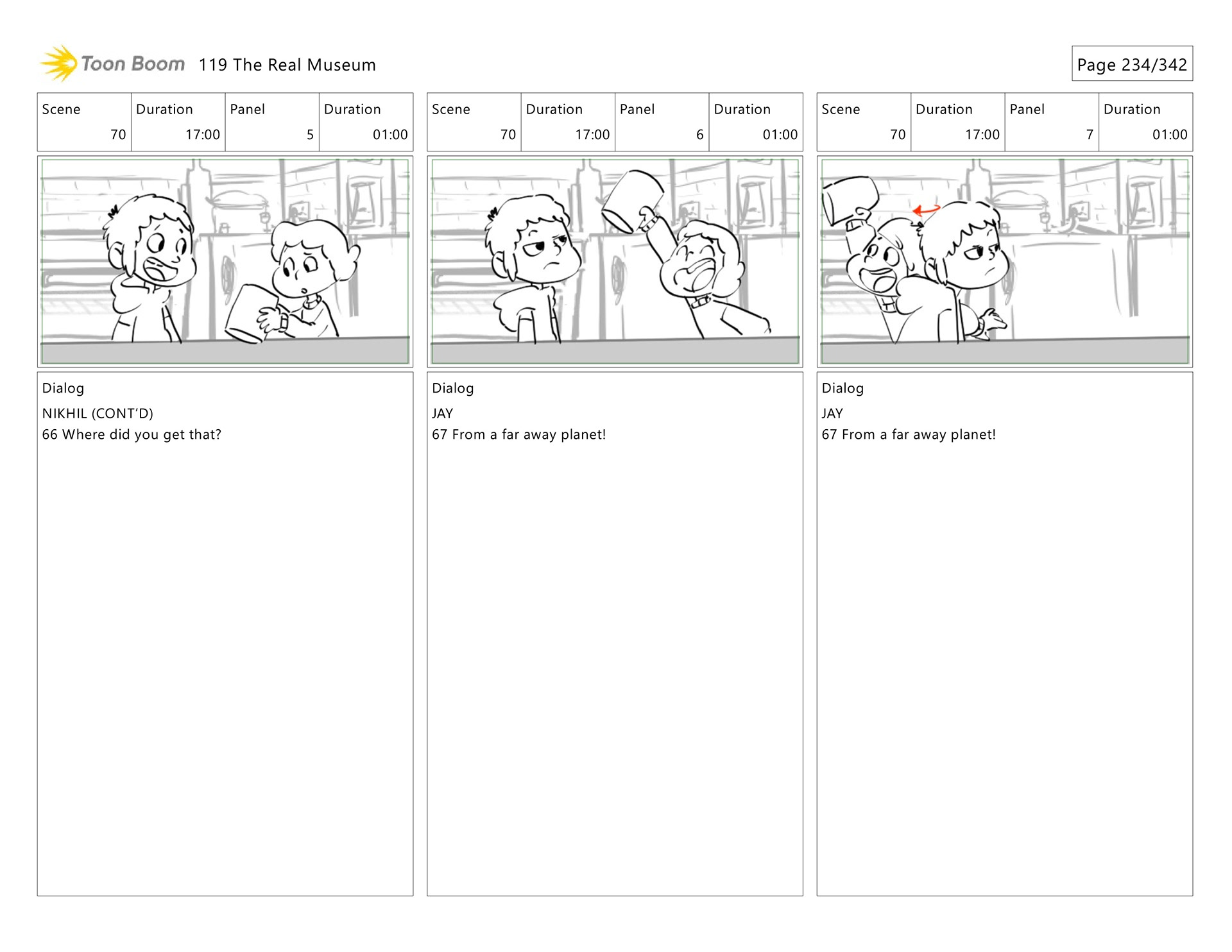 Toon Boom 119 The Real Museum

Page 234/342

| Scene | Duration | Panel | Duration |
|---|---|---|---|
| 70 | 17:00 | 5 | 01:00 |

Dialog
NIKHIL (CONT'D)
66 Where did you get that?

| Scene | Duration | Panel | Duration |
|---|---|---|---|
| 70 | 17:00 | 6 | 01:00 |

Dialog
JAY
67 From a far away planet!

| Scene | Duration | Panel | Duration |
|---|---|---|---|
| 70 | 17:00 | 7 | 01:00 |

Dialog
JAY
67 From a far away planet!