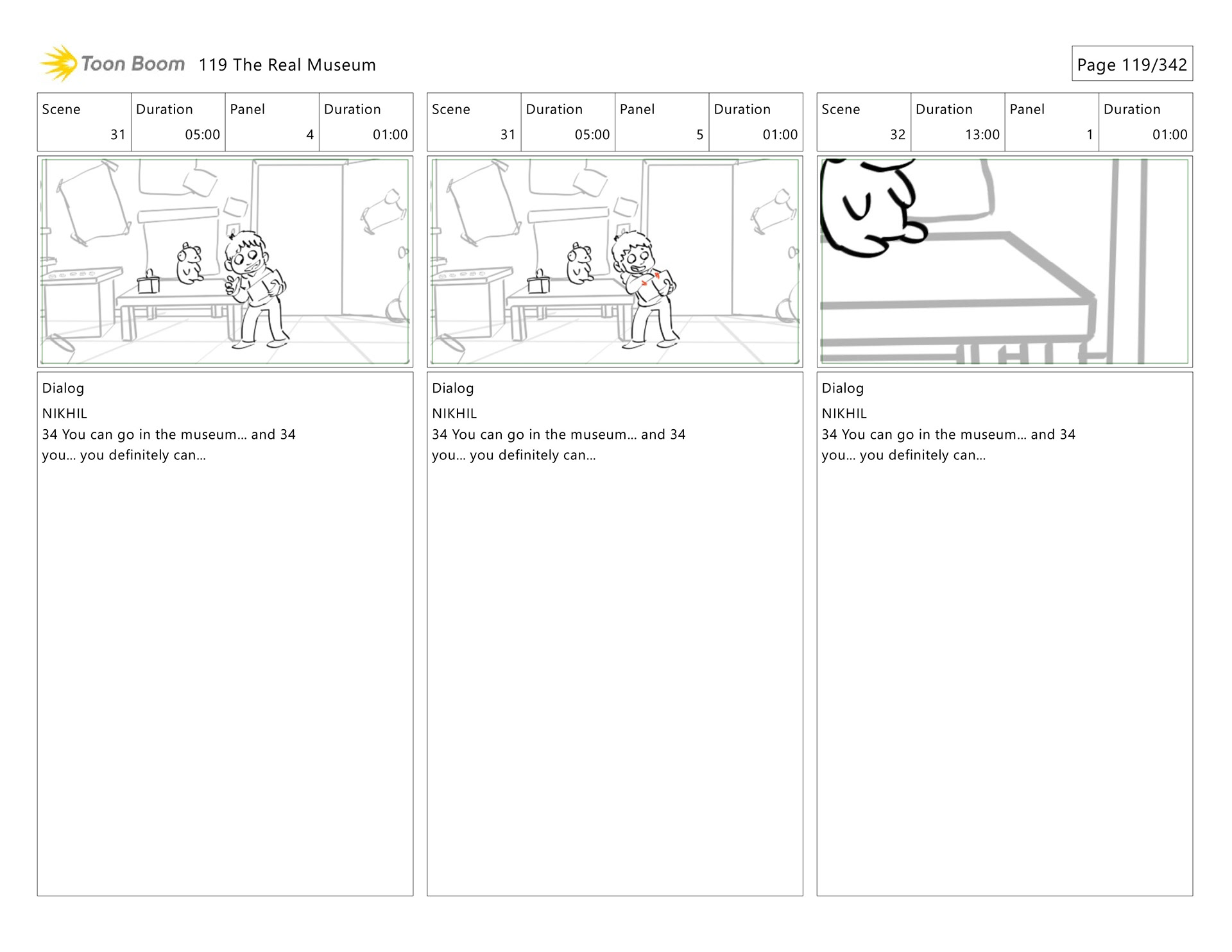 Toon Boom 119 The Real Museum

Page 119/342

| Scene | Duration | Panel | Duration |
|---|---|---|---|
| 31 | 05:00 | 4 | 01:00 |

Dialog
NIKHIL
34 You can go in the museum... and 34 you... you definitely can...

| Scene | Duration | Panel | Duration |
|---|---|---|---|
| 31 | 05:00 | 5 | 01:00 |

Dialog
NIKHIL
34 You can go in the museum... and 34 you... you definitely can...

| Scene | Duration | Panel | Duration |
|---|---|---|---|
| 32 | 13:00 | 1 | 01:00 |

Dialog
NIKHIL
34 You can go in the museum... and 34 you... you definitely can...