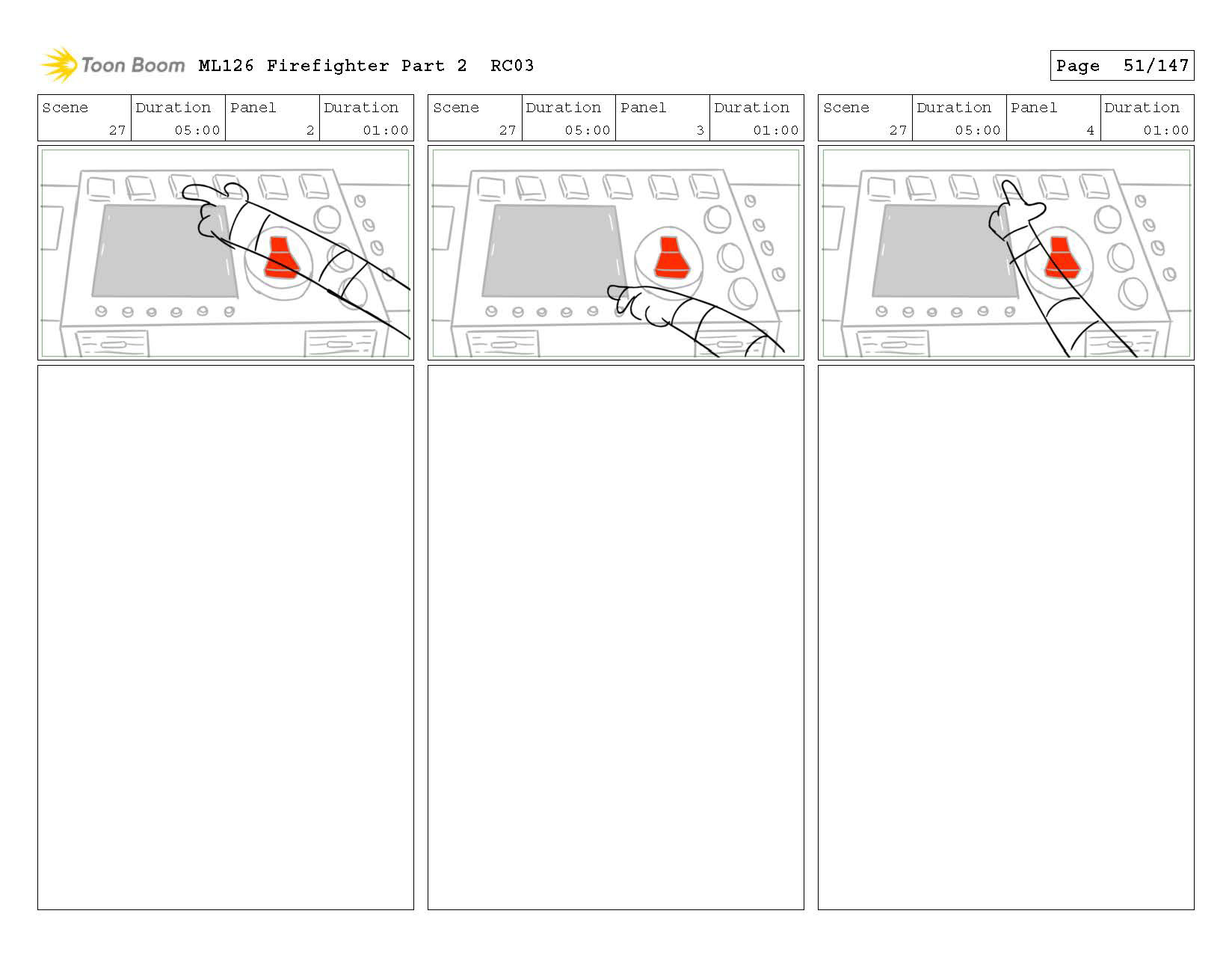 Toon Boom ML126 Firefighter Part 2 RC03

Page 51/147

| Scene | Duration | Panel | Duration |
|---|---|---|---|
| 27 | 05:00 | 2 | 01:00 |

| Scene | Duration | Panel | Duration |
|---|---|---|---|
| 27 | 05:00 | 3 | 01:00 |

| Scene | Duration | Panel | Duration |
|---|---|---|---|
| 27 | 05:00 | 4 | 01:00 |