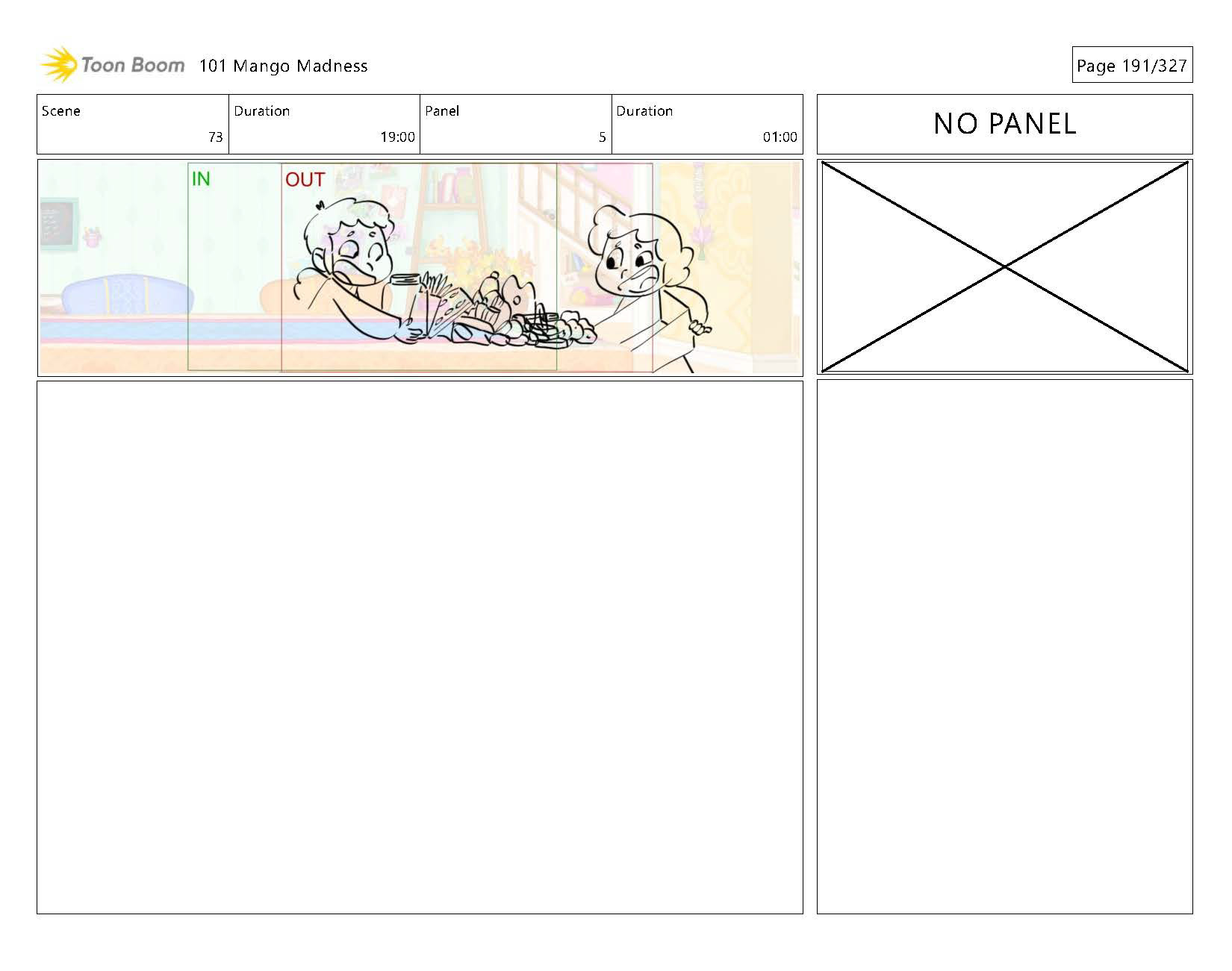 Toon Boom 101 Mango Madness

Page 191/327

| Scene | Duration | Panel | Duration |
|---|---|---|---|
| 73 | 19:00 | 5 | 01:00 |

NO PANEL

IN

OUT