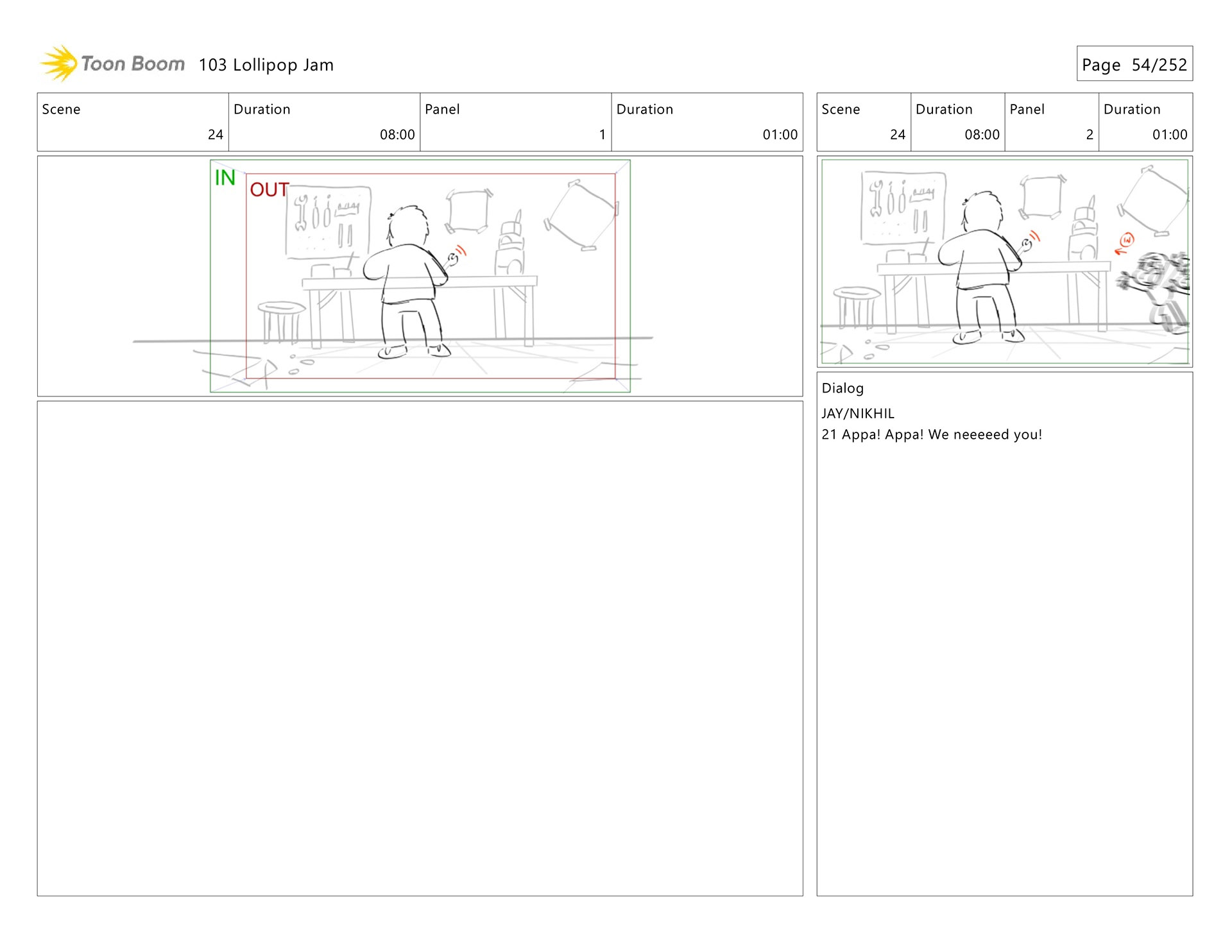 Toon Boom 103 Lollipop Jam

Page 54/252

| Scene | Duration | Panel | Duration |
|---|---|---|---|
| 24 | 08:00 | 1 | 01:00 |

IN
OUT

| Scene | Duration | Panel | Duration |
|---|---|---|---|
| 24 | 08:00 | 2 | 01:00 |

Dialog
JAY/NIKHIL
21 Appa! Appa! We neeeeed you!