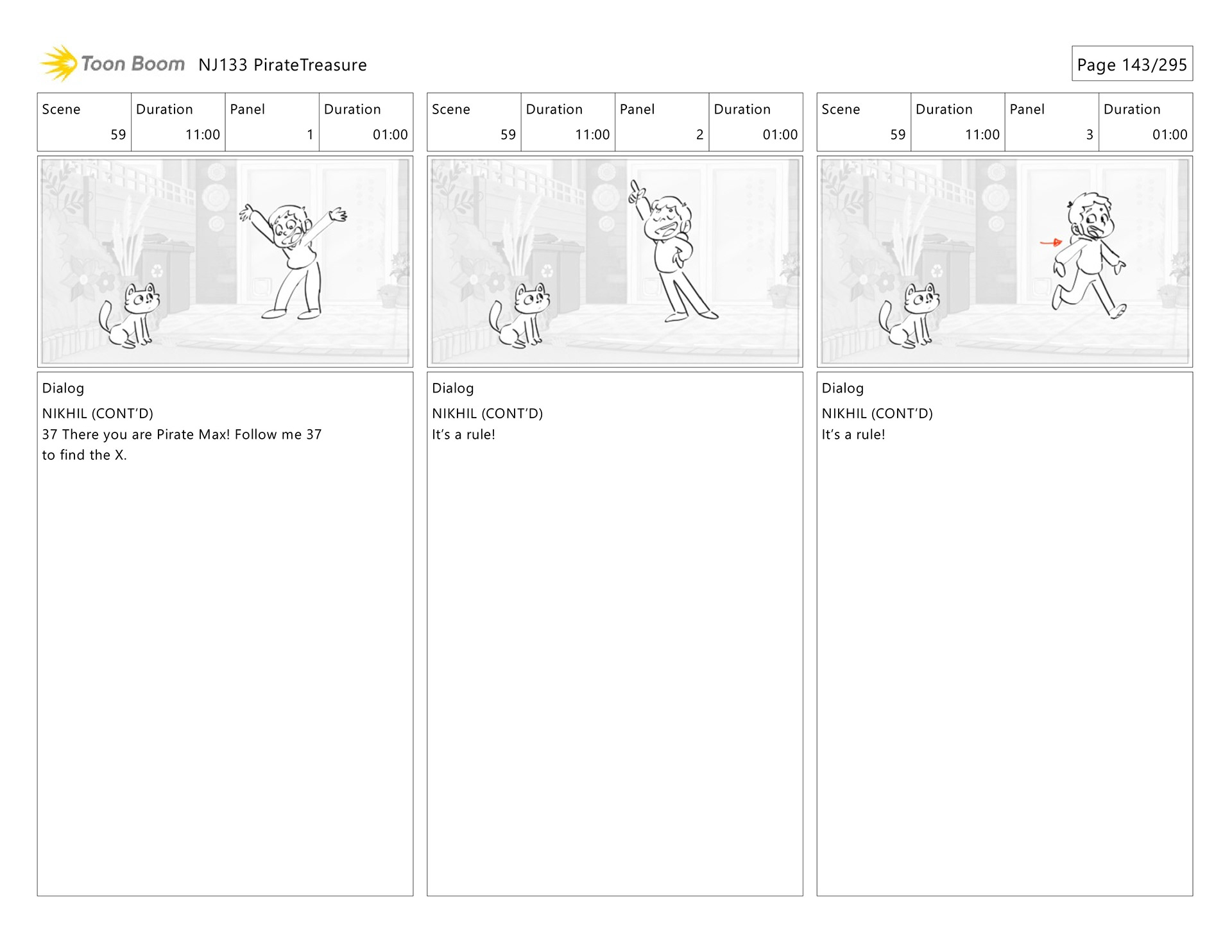 Toon Boom NJ133 PirateTreasure

Page 143/295

| Scene | Duration | Panel | Duration |
|---|---|---|---|
| 59 | 11:00 | 1 | 01:00 |

Dialog

NIKHIL (CONT'D)
37 There you are Pirate Max! Follow me 37 to find the X.

| Scene | Duration | Panel | Duration |
|---|---|---|---|
| 59 | 11:00 | 2 | 01:00 |

Dialog

NIKHIL (CONT'D)
It's a rule!

| Scene | Duration | Panel | Duration |
|---|---|---|---|
| 59 | 11:00 | 3 | 01:00 |

Dialog

NIKHIL (CONT'D)
It's a rule!