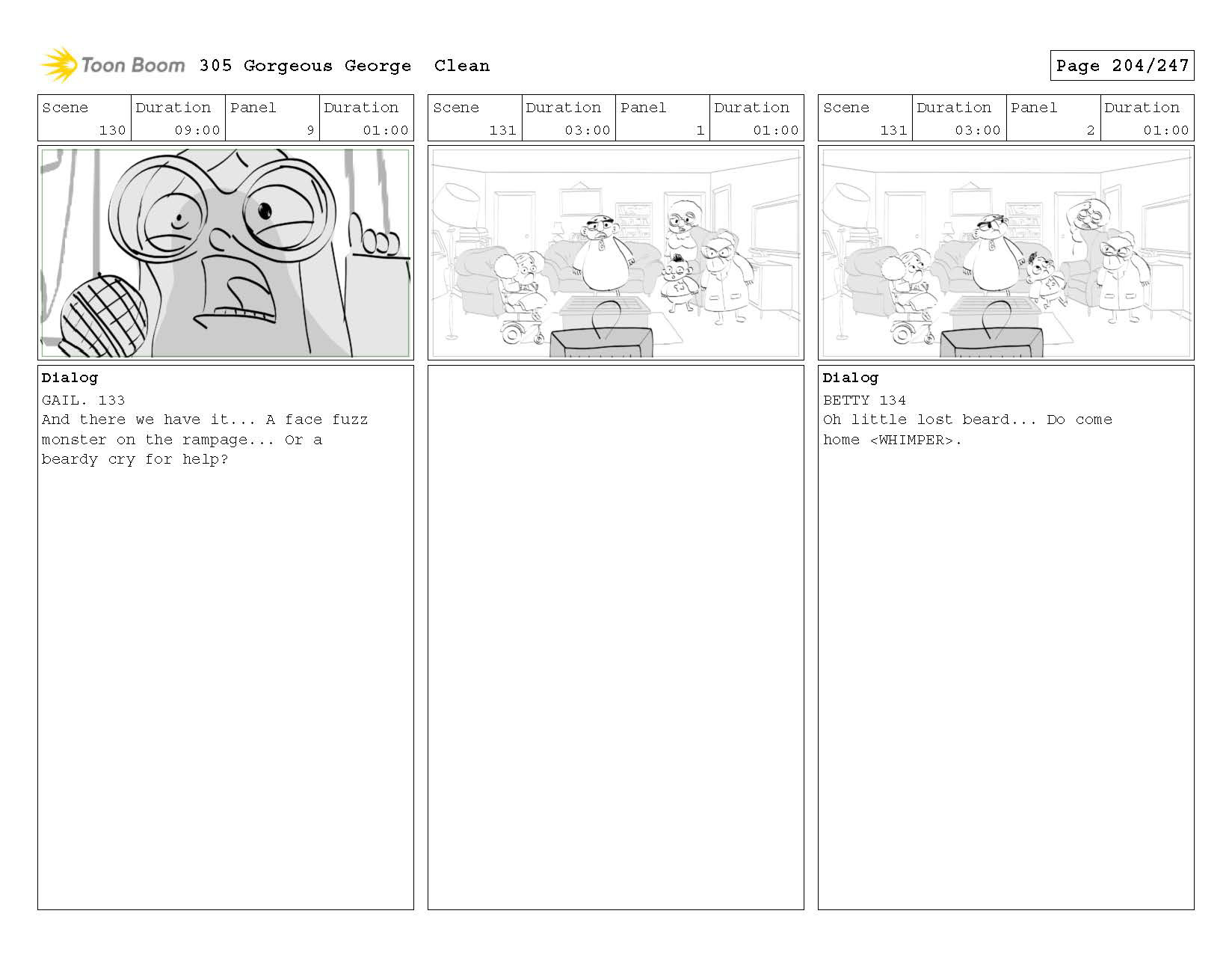 Toon Boom 305 Gorgeous George Clean

Page 204/247

| Scene | Duration | Panel | Duration |
|---|---|---|---|
| 130 | 09:00 | 9 | 01:00 |

Dialog
GAIL. 133
And there we have it... A face fuzz monster on the rampage... Or a beardy cry for help?

| Scene | Duration | Panel | Duration |
|---|---|---|---|
| 131 | 03:00 | 1 | 01:00 |

| Scene | Duration | Panel | Duration |
|---|---|---|---|
| 131 | 03:00 | 2 | 01:00 |

Dialog
BETTY 134
Oh little lost beard... Do come home <WHIMPER>.