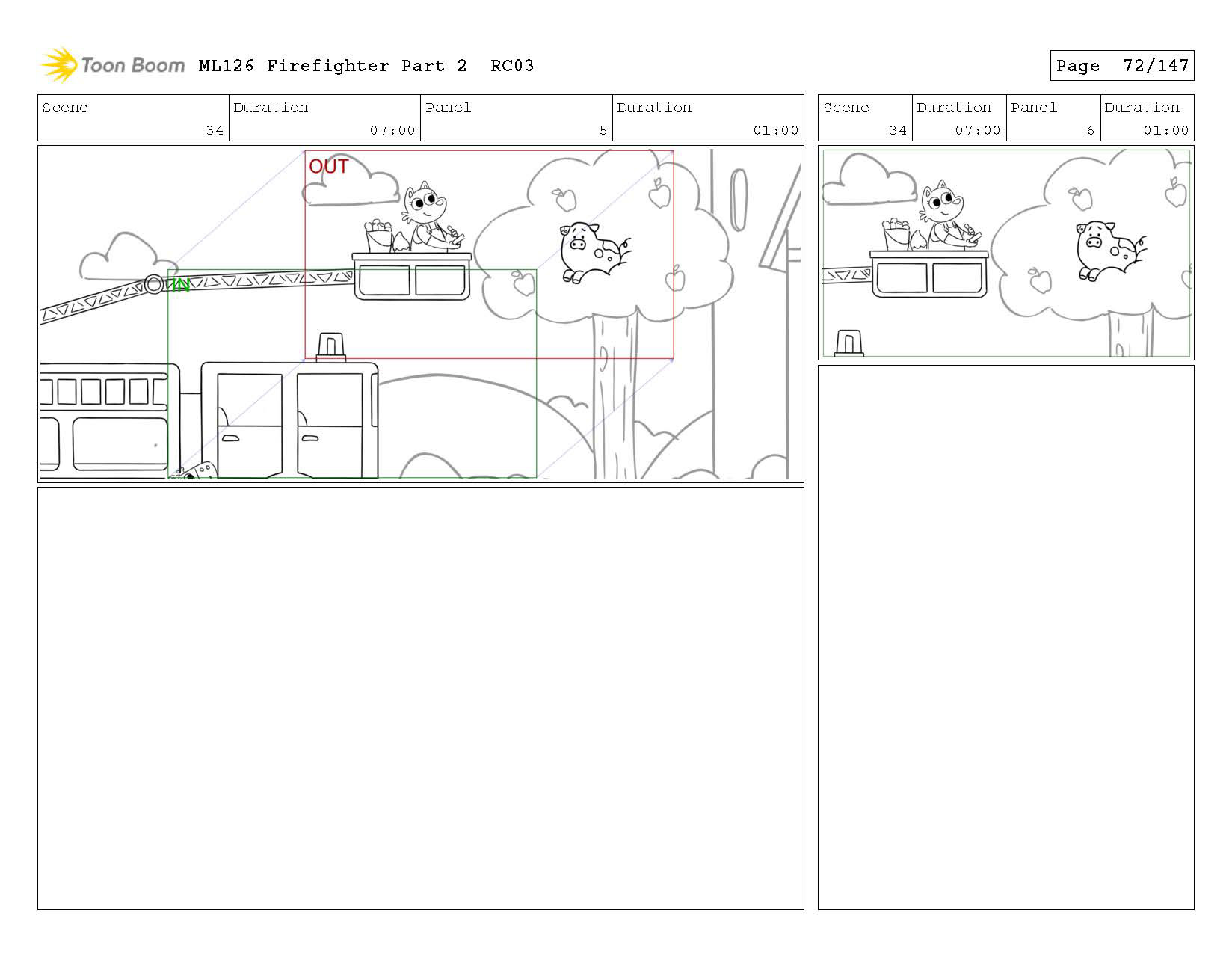 Toon Boom ML126 Firefighter Part 2 RC03

Page 72/147

| Scene | Duration | Panel | Duration |
|---|---|---|---|
| 34 | 07:00 | 5 | 01:00 |

OUT

IN

| Scene | Duration | Panel | Duration |
|---|---|---|---|
| 34 | 07:00 | 6 | 01:00 |