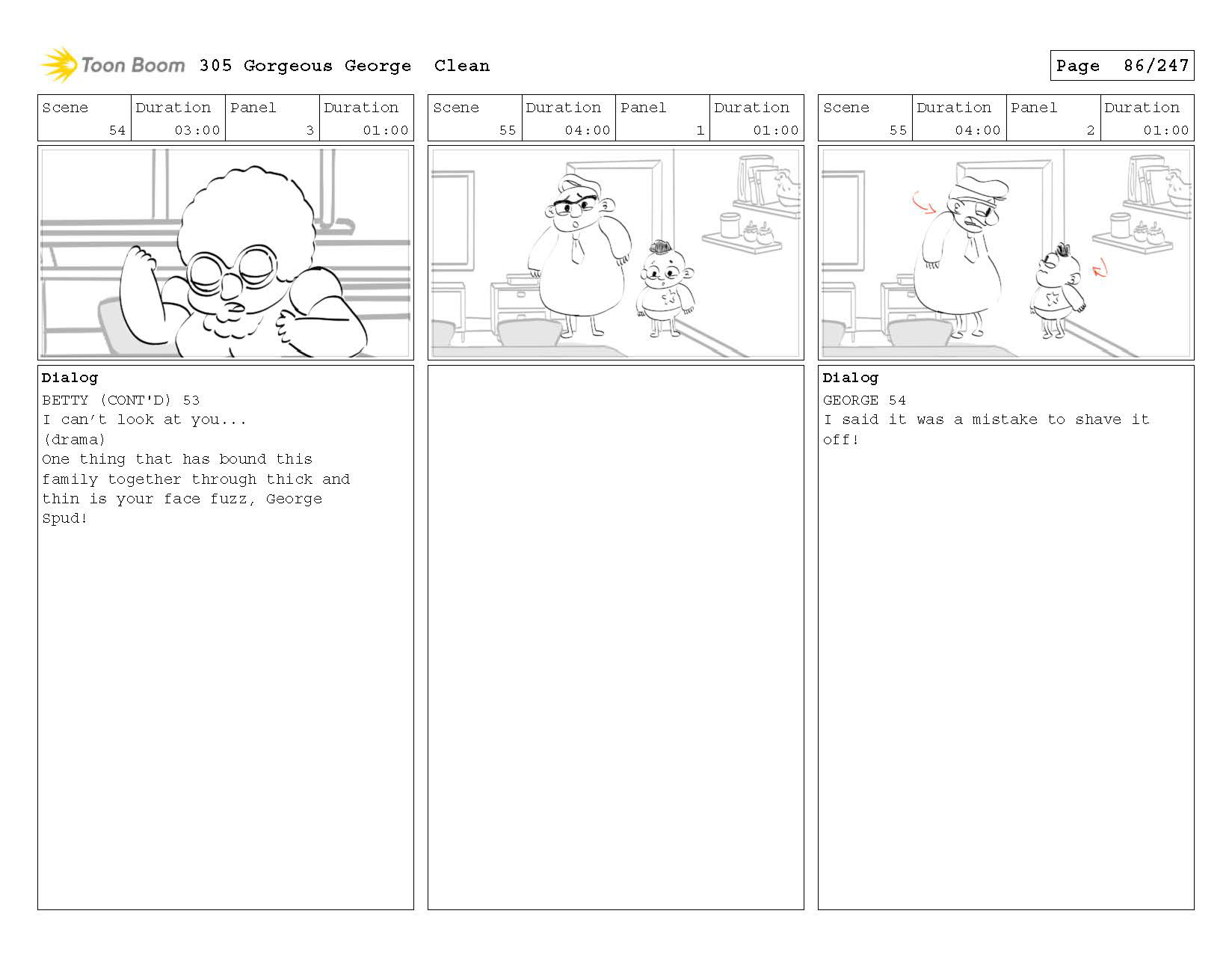 Toon Boom 305 Gorgeous George Clean

Page 86/247

| Scene | Duration | Panel | Duration |
|---|---|---|---|
| 54 | 03:00 | 3 | 01:00 |

Dialog
BETTY (CONT'D) 53
I can't look at you...
(drama)
One thing that has bound this family together through thick and thin is your face fuzz, George Spud!

| Scene | Duration | Panel | Duration |
|---|---|---|---|
| 55 | 04:00 | 1 | 01:00 |

| Scene | Duration | Panel | Duration |
|---|---|---|---|
| 55 | 04:00 | 2 | 01:00 |

Dialog
GEORGE 54
I said it was a mistake to shave it off!