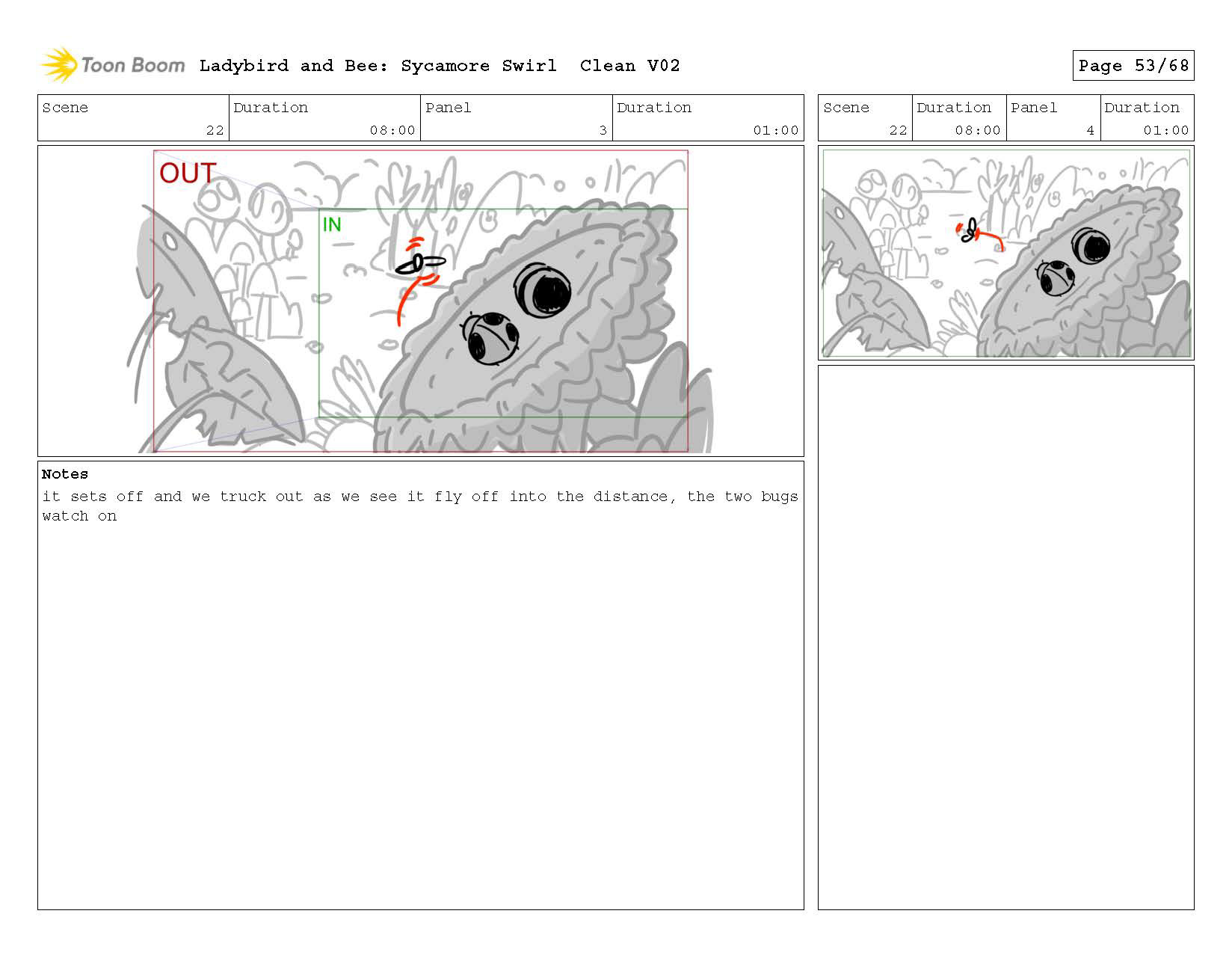 Toon Boom Ladybird and Bee: Sycamore Swirl Clean V02

Page 53/68

| Scene | Duration | Panel | Duration |
|---|---|---|---|
| 22 | 08:00 | 3 | 01:00 |

OUT

IN

Notes
it sets off and we truck out as we see it fly off into the distance, the two bugs watch on

| Scene | Duration | Panel | Duration |
|---|---|---|---|
| 22 | 08:00 | 4 | 01:00 |