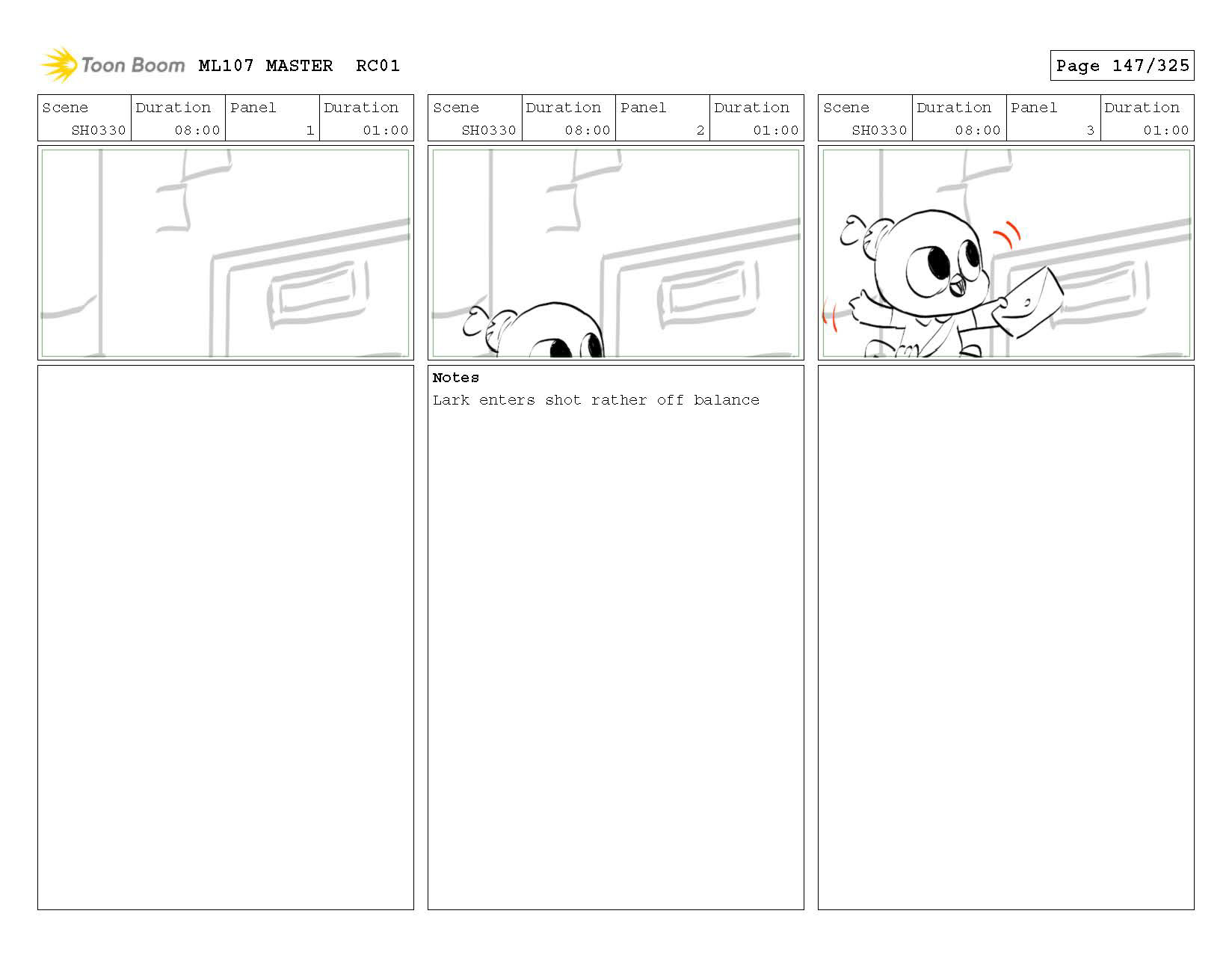 Toon Boom ML107 MASTER RC01

Page 147/325

| Scene | Duration | Panel | Duration |
|---|---|---|---|
| SH0330 | 08:00 | 1 | 01:00 |

| Scene | Duration | Panel | Duration |
|---|---|---|---|
| SH0330 | 08:00 | 2 | 01:00 |

Notes
Lark enters shot rather off balance

| Scene | Duration | Panel | Duration |
|---|---|---|---|
| SH0330 | 08:00 | 3 | 01:00 |