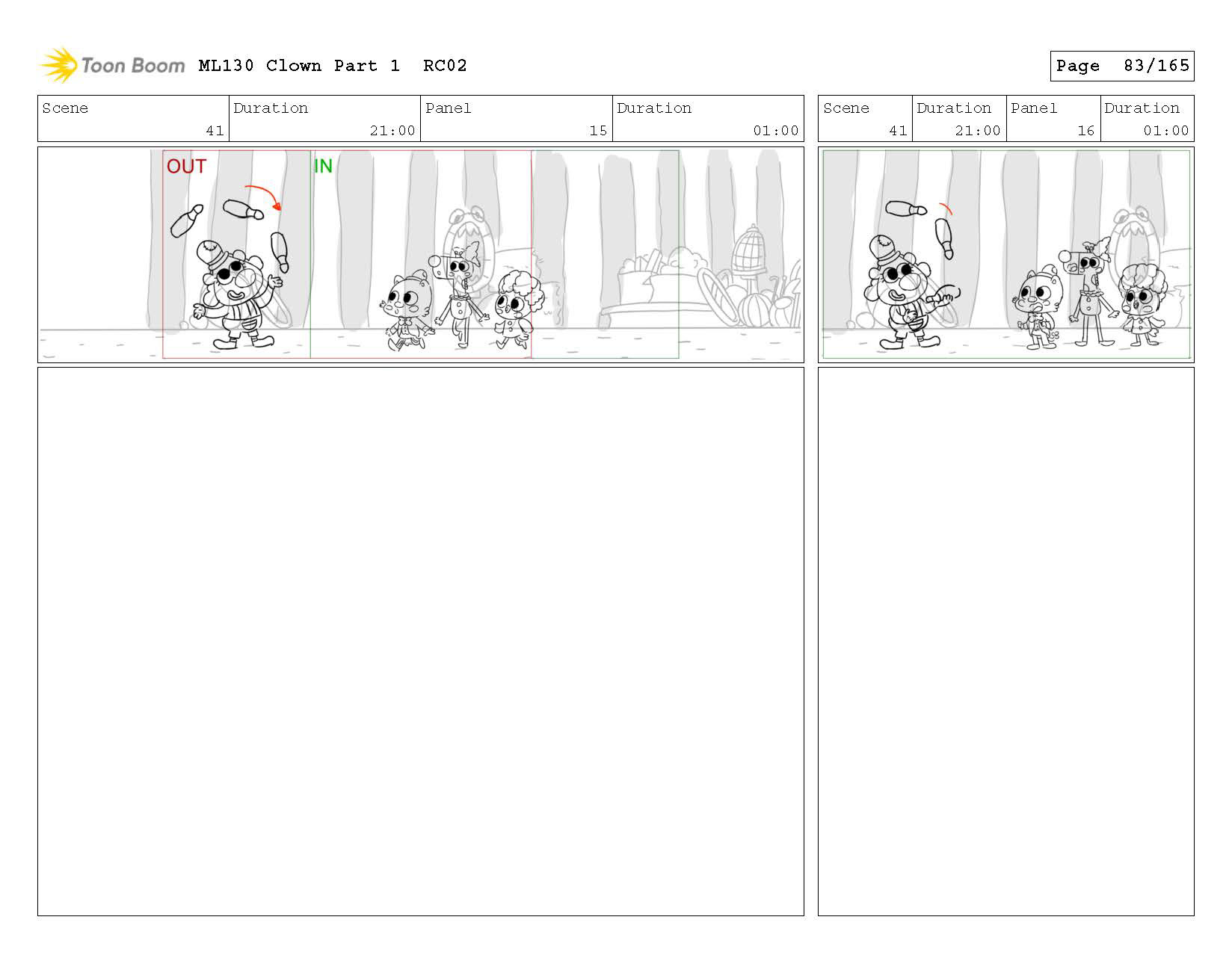 Toon Boom ML130 Clown Part 1 RC02

Page 83/165

| Scene | Duration | Panel | Duration |
|---|---|---|---|
| 41 | 21:00 | 15 | 01:00 |

OUT

IN

| Scene | Duration | Panel | Duration |
|---|---|---|---|
| 41 | 21:00 | 16 | 01:00 |