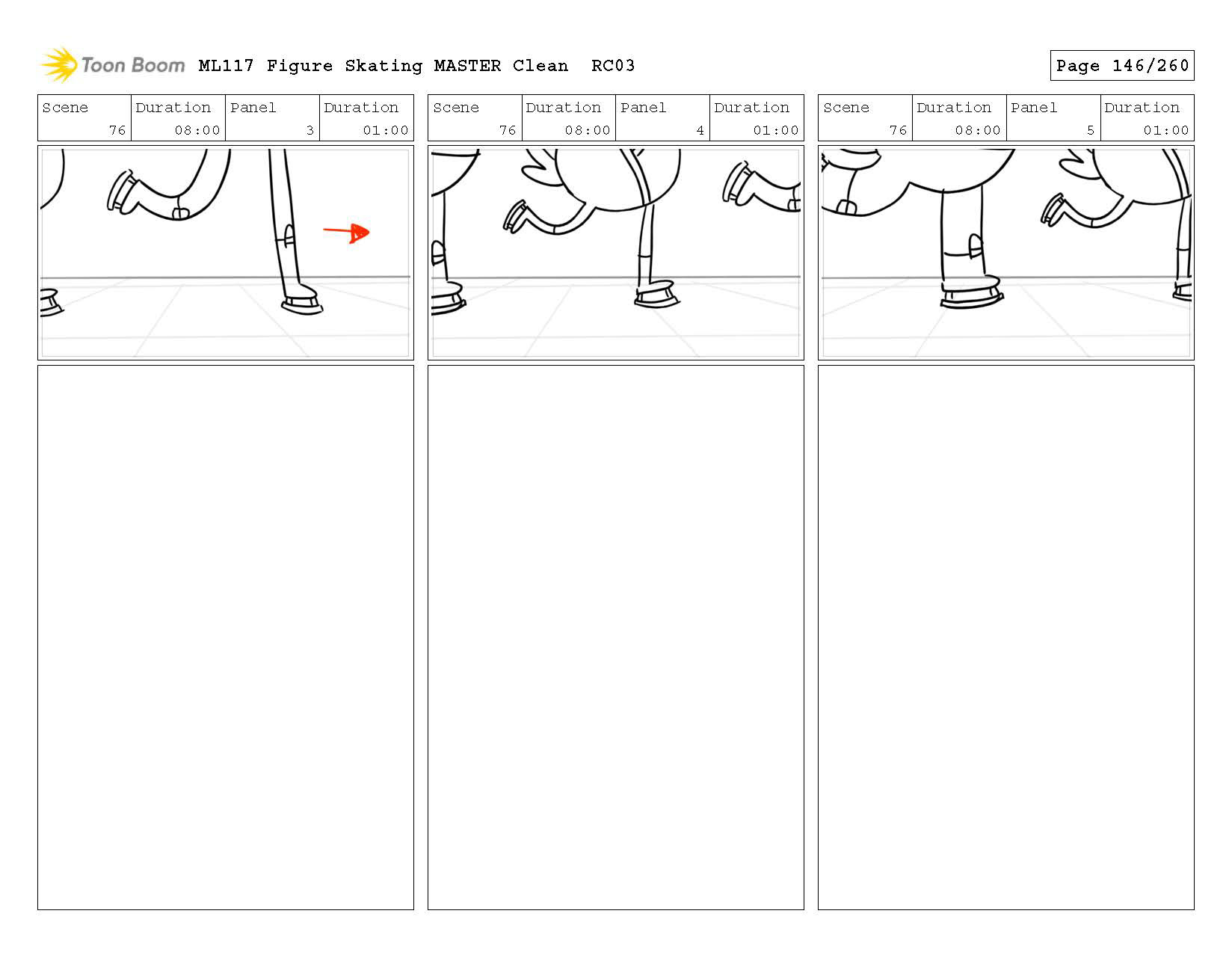 Toon Boom ML117 Figure Skating MASTER Clean RC03

Page 146/260

| Scene | Duration | Panel | Duration |
|---|---|---|---|
| 76 | 08:00 | 3 | 01:00 |

| Scene | Duration | Panel | Duration |
|---|---|---|---|
| 76 | 08:00 | 4 | 01:00 |

| Scene | Duration | Panel | Duration |
|---|---|---|---|
| 76 | 08:00 | 5 | 01:00 |