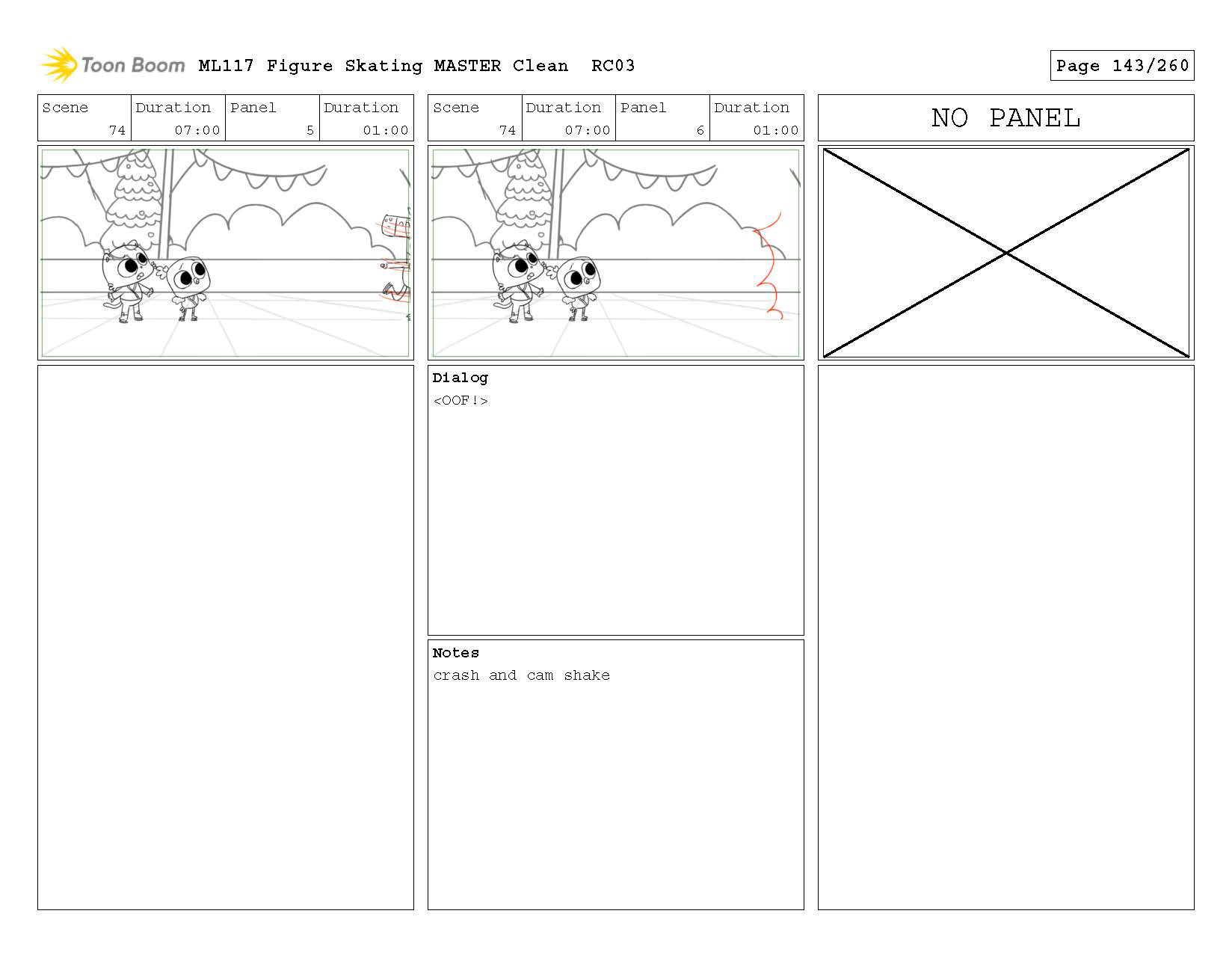 Toon Boom ML117 Figure Skating MASTER Clean RC03

Page 143/260

| Scene | Duration | Panel | Duration |
|---|---|---|---|
| 74 | 07:00 | 5 | 01:00 |

| Scene | Duration | Panel | Duration |
|---|---|---|---|
| 74 | 07:00 | 6 | 01:00 |

Dialog
<OOF!>

Notes
crash and cam shake

NO PANEL