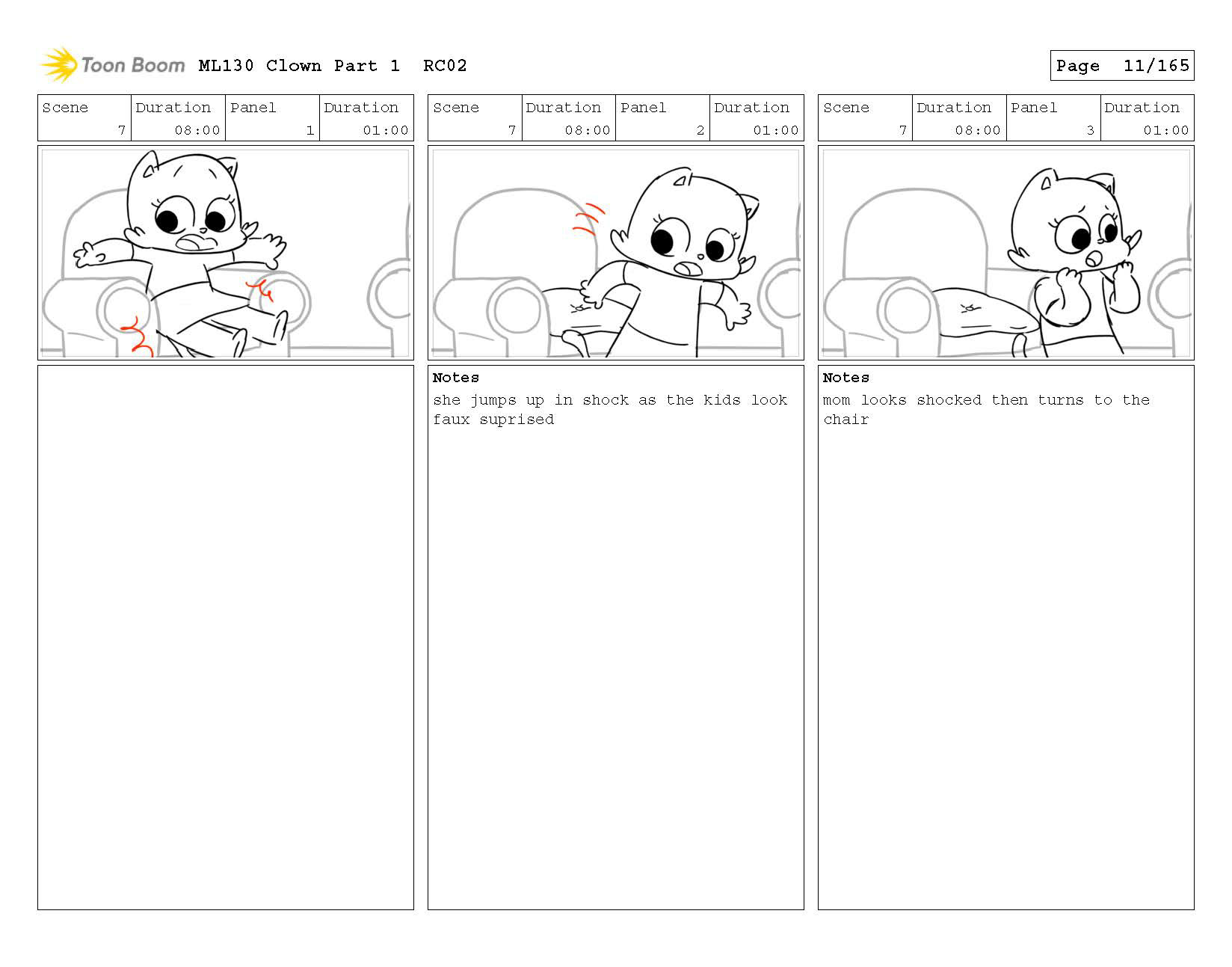 Toon Boom ML130 Clown Part 1 RC02

Page 11/165

| Scene | Duration | Panel | Duration |
|---|---|---|---|
| 7 | 08:00 | 1 | 01:00 |

| Scene | Duration | Panel | Duration |
|---|---|---|---|
| 7 | 08:00 | 2 | 01:00 |

Notes
she jumps up in shock as the kids look faux suprised

| Scene | Duration | Panel | Duration |
|---|---|---|---|
| 7 | 08:00 | 3 | 01:00 |

Notes
mom looks shocked then turns to the chair