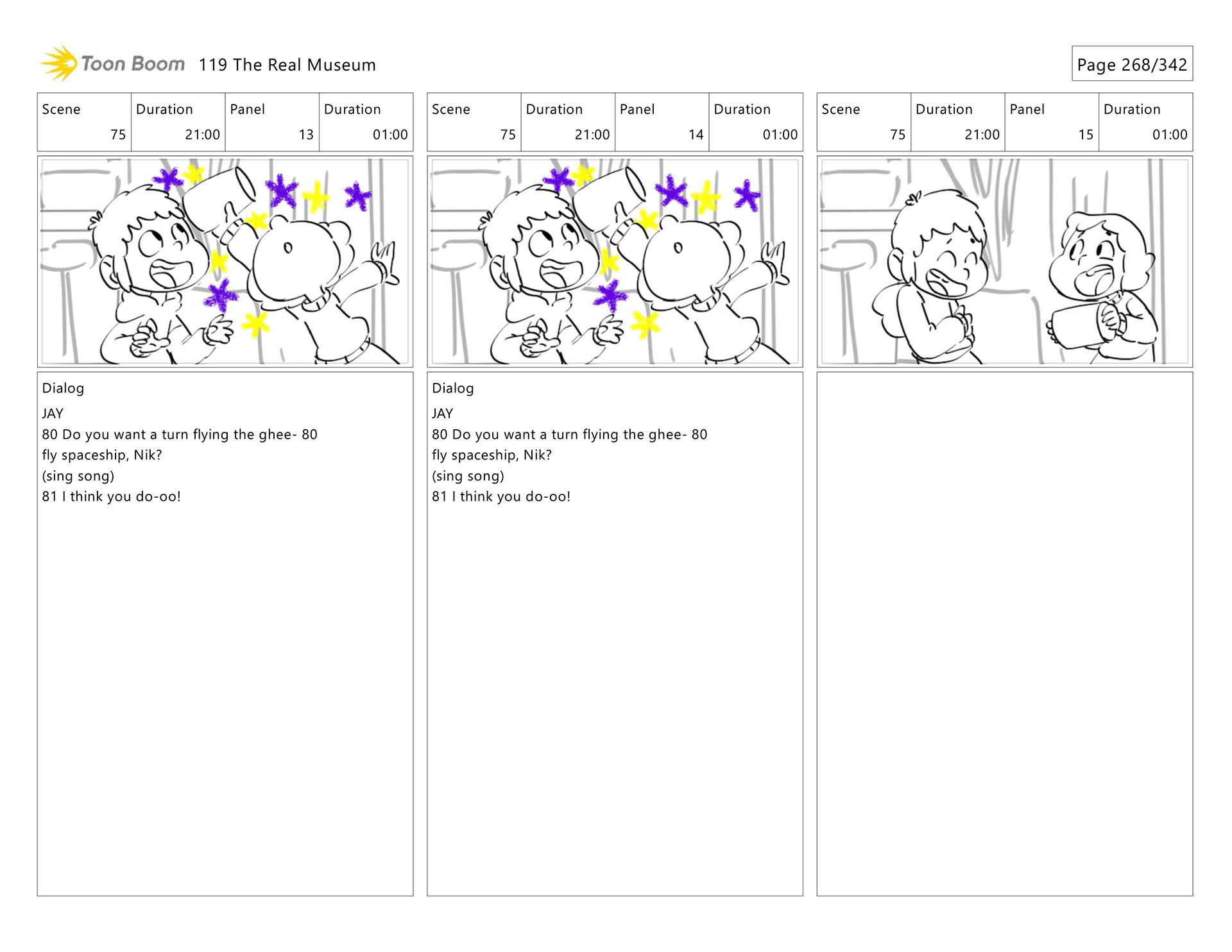 Toon Boom 119 The Real Museum

Page 268/342

| Scene | Duration | Panel | Duration |
|---|---|---|---|
| 75 | 21:00 | 13 | 01:00 |

Dialog
JAY
80 Do you want a turn flying the ghee- 80 fly spaceship, Nik?
(sing song)
81 I think you do-oo!

| Scene | Duration | Panel | Duration |
|---|---|---|---|
| 75 | 21:00 | 14 | 01:00 |

Dialog
JAY
80 Do you want a turn flying the ghee- 80 fly spaceship, Nik?
(sing song)
81 I think you do-oo!

| Scene | Duration | Panel | Duration |
|---|---|---|---|
| 75 | 21:00 | 15 | 01:00 |