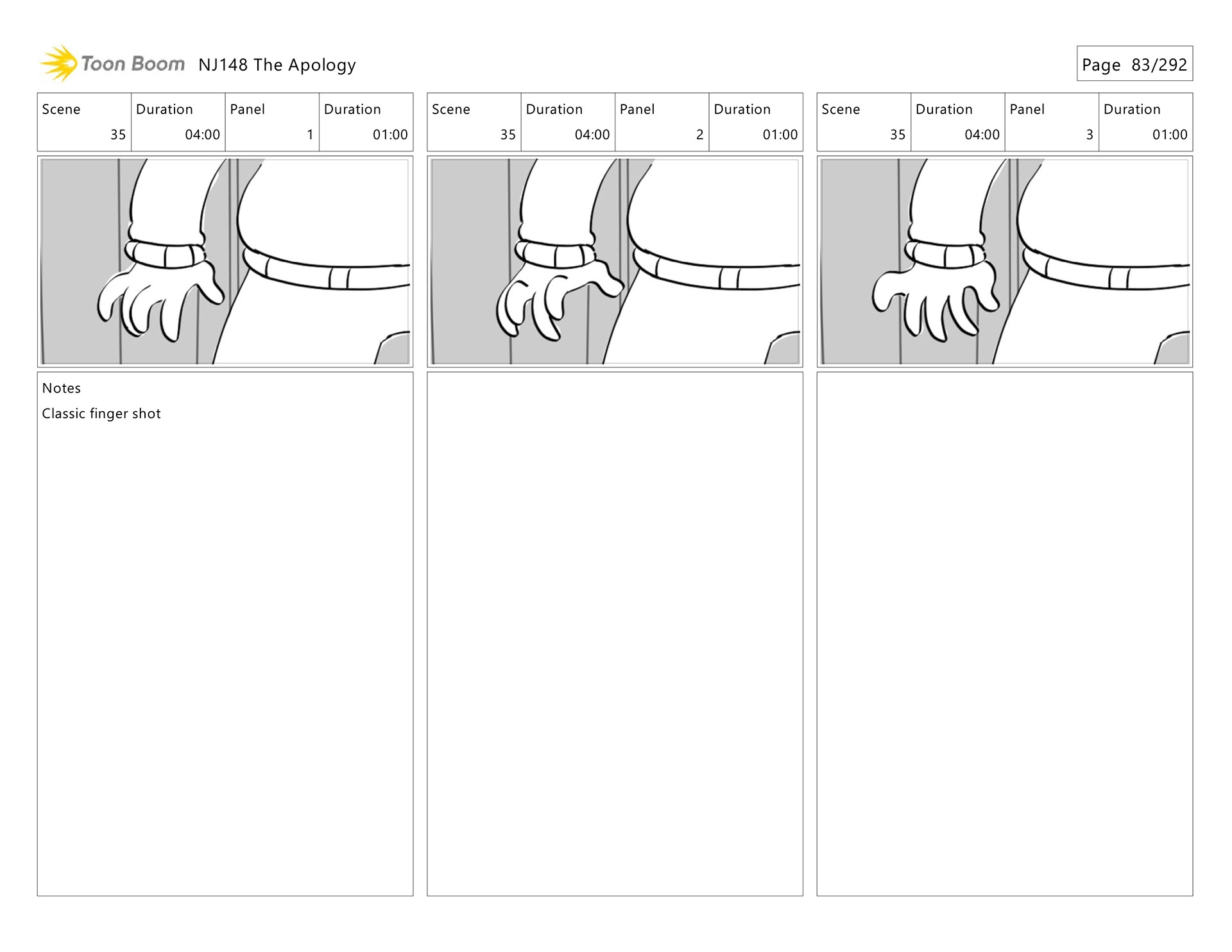 Toon Boom NJ148 The Apology

Page 83/292

| Scene | Duration | Panel | Duration |
|---|---|---|---|
| 35 | 04:00 | 1 | 01:00 |

Notes
Classic finger shot

| Scene | Duration | Panel | Duration |
|---|---|---|---|
| 35 | 04:00 | 2 | 01:00 |

| Scene | Duration | Panel | Duration |
|---|---|---|---|
| 35 | 04:00 | 3 | 01:00 |