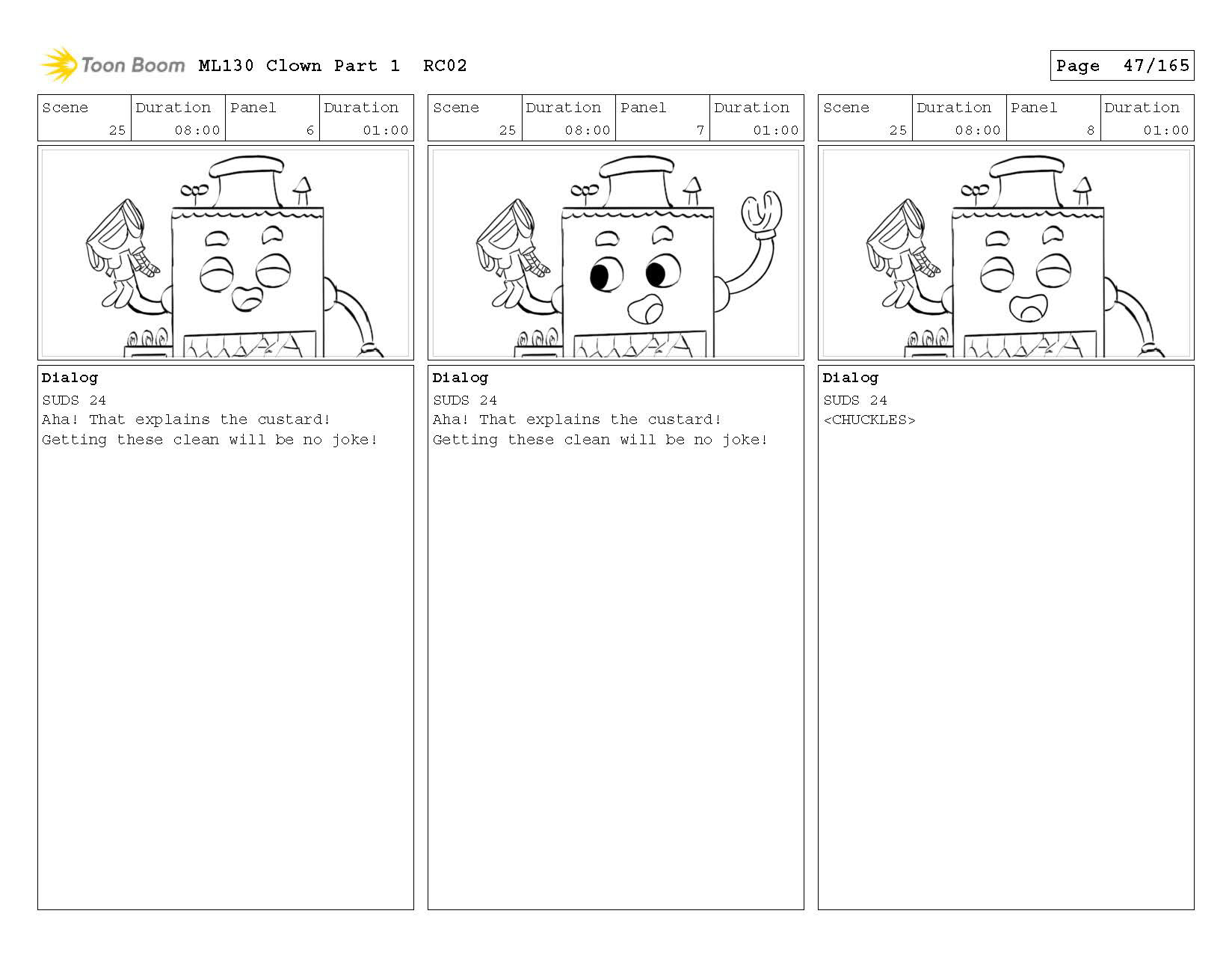 Toon Boom ML130 Clown Part 1 RC02

Page 47/165

| Scene | Duration | Panel | Duration |
|---|---|---|---|
| 25 | 08:00 | 6 | 01:00 |

Dialog
SUDS 24
Aha! That explains the custard!
Getting these clean will be no joke!

| Scene | Duration | Panel | Duration |
|---|---|---|---|
| 25 | 08:00 | 7 | 01:00 |

Dialog
SUDS 24
Aha! That explains the custard!
Getting these clean will be no joke!

| Scene | Duration | Panel | Duration |
|---|---|---|---|
| 25 | 08:00 | 8 | 01:00 |

Dialog
SUDS 24
<CHUCKLES>