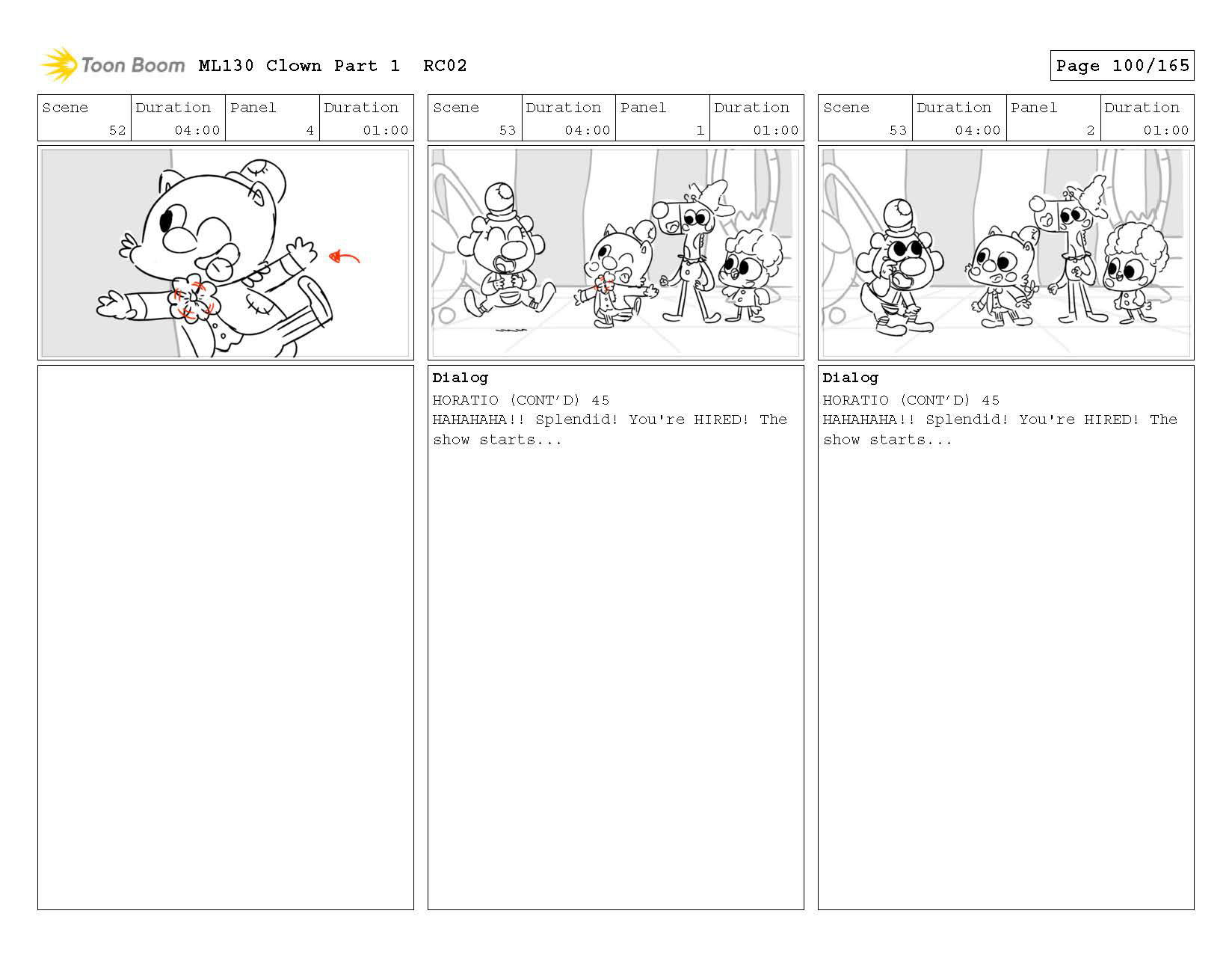 Toon Boom ML130 Clown Part 1 RC02

Page 100/165

| Scene | Duration | Panel | Duration |
|---|---|---|---|
| 52 | 04:00 | 4 | 01:00 |

| Scene | Duration | Panel | Duration |
|---|---|---|---|
| 53 | 04:00 | 1 | 01:00 |

Dialog
HORATIO (CONT'D) 45
HAHAHAHA!! Splendid! You're HIRED! The show starts...

| Scene | Duration | Panel | Duration |
|---|---|---|---|
| 53 | 04:00 | 2 | 01:00 |

Dialog
HORATIO (CONT'D) 45
HAHAHAHA!! Splendid! You're HIRED! The show starts...