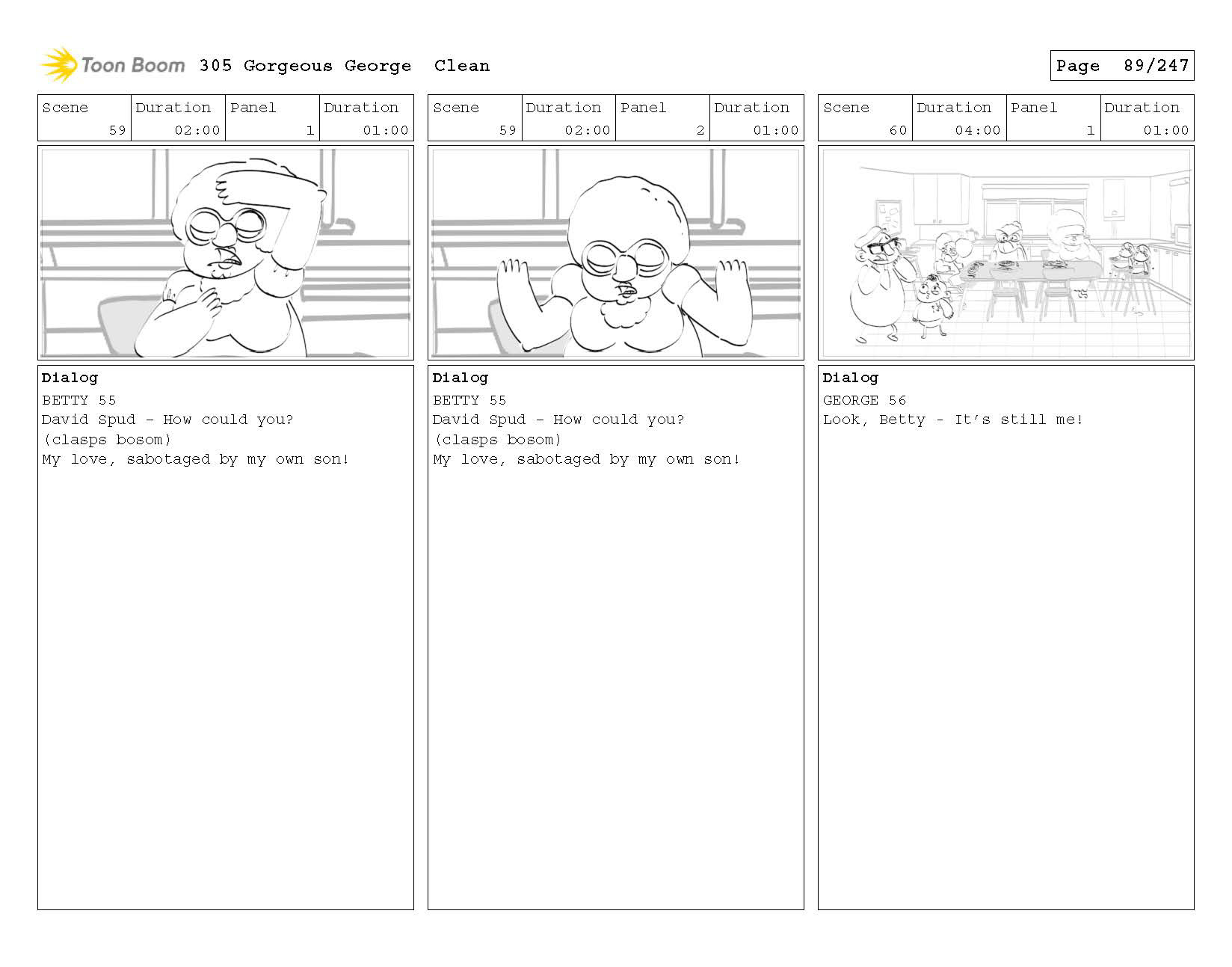 Toon Boom 305 Gorgeous George Clean

Page 89/247

| Scene | Duration | Panel | Duration |
|---|---|---|---|
| 59 | 02:00 | 1 | 01:00 |

Dialog
BETTY 55
David Spud - How could you?
(clasps bosom)
My love, sabotaged by my own son!

| Scene | Duration | Panel | Duration |
|---|---|---|---|
| 59 | 02:00 | 2 | 01:00 |

Dialog
BETTY 55
David Spud - How could you?
(clasps bosom)
My love, sabotaged by my own son!

| Scene | Duration | Panel | Duration |
|---|---|---|---|
| 60 | 04:00 | 1 | 01:00 |

Dialog
GEORGE 56
Look, Betty - It's still me!