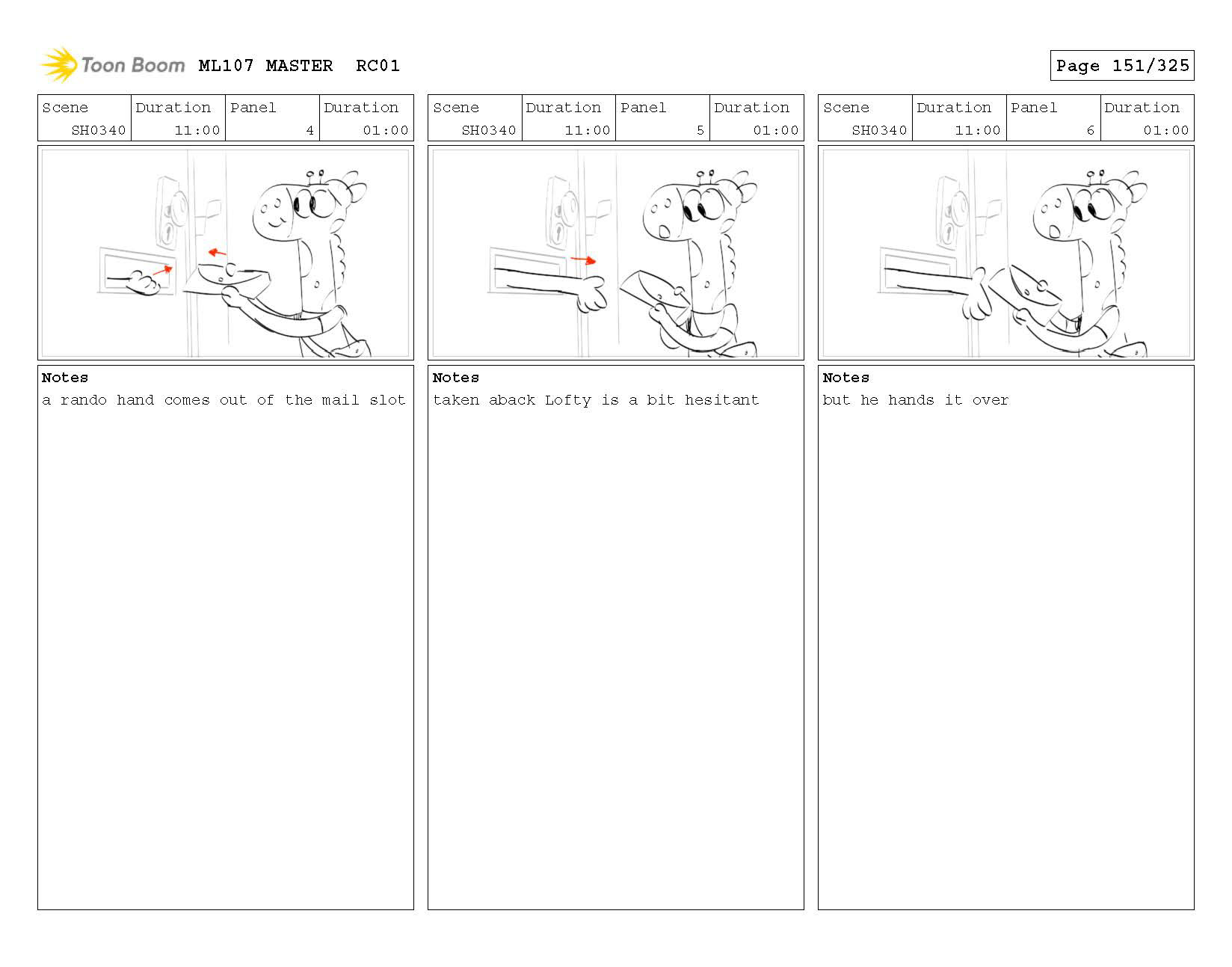 Toon Boom ML107 MASTER RC01

Page 151/325

| Scene | Duration | Panel | Duration |
|---|---|---|---|
| SH0340 | 11:00 | 4 | 01:00 |

Notes
a rando hand comes out of the mail slot

| Scene | Duration | Panel | Duration |
|---|---|---|---|
| SH0340 | 11:00 | 5 | 01:00 |

Notes
taken aback Lofty is a bit hesitant

| Scene | Duration | Panel | Duration |
|---|---|---|---|
| SH0340 | 11:00 | 6 | 01:00 |

Notes
but he hands it over